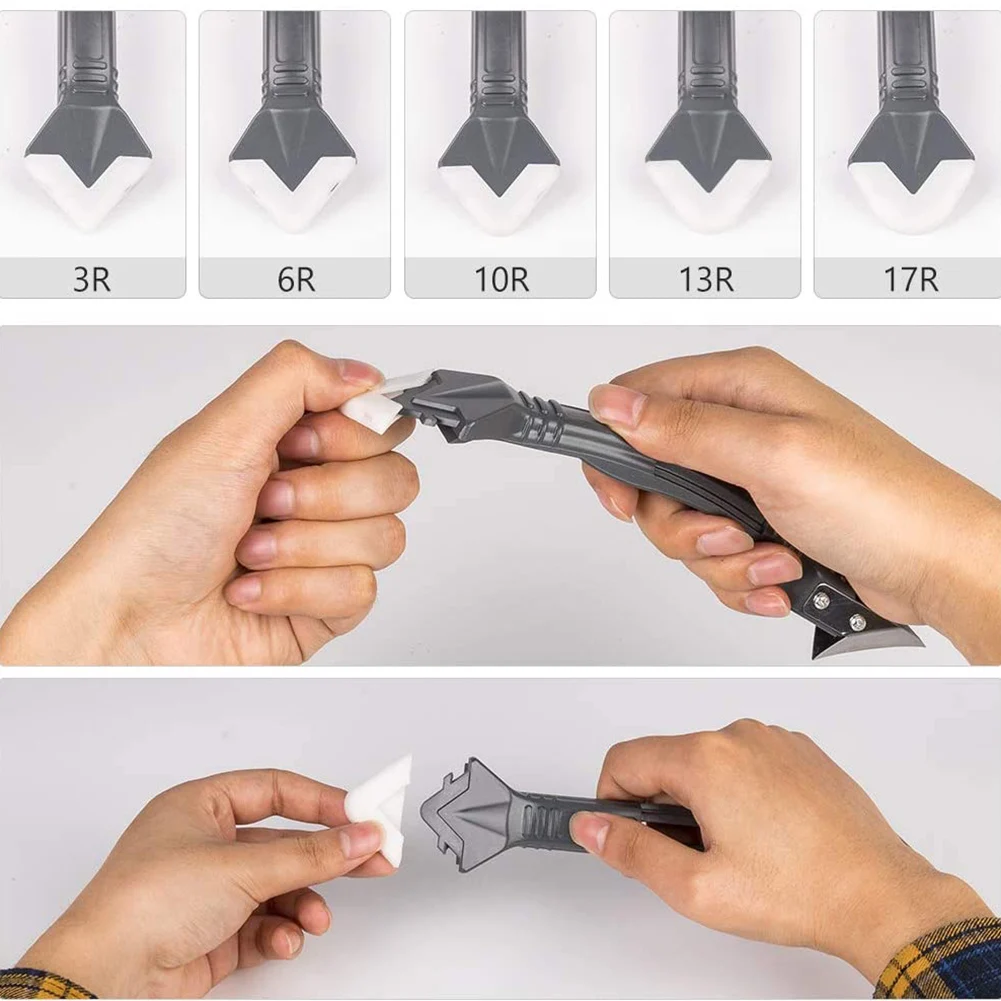 3R

6R

10R

13R

17R