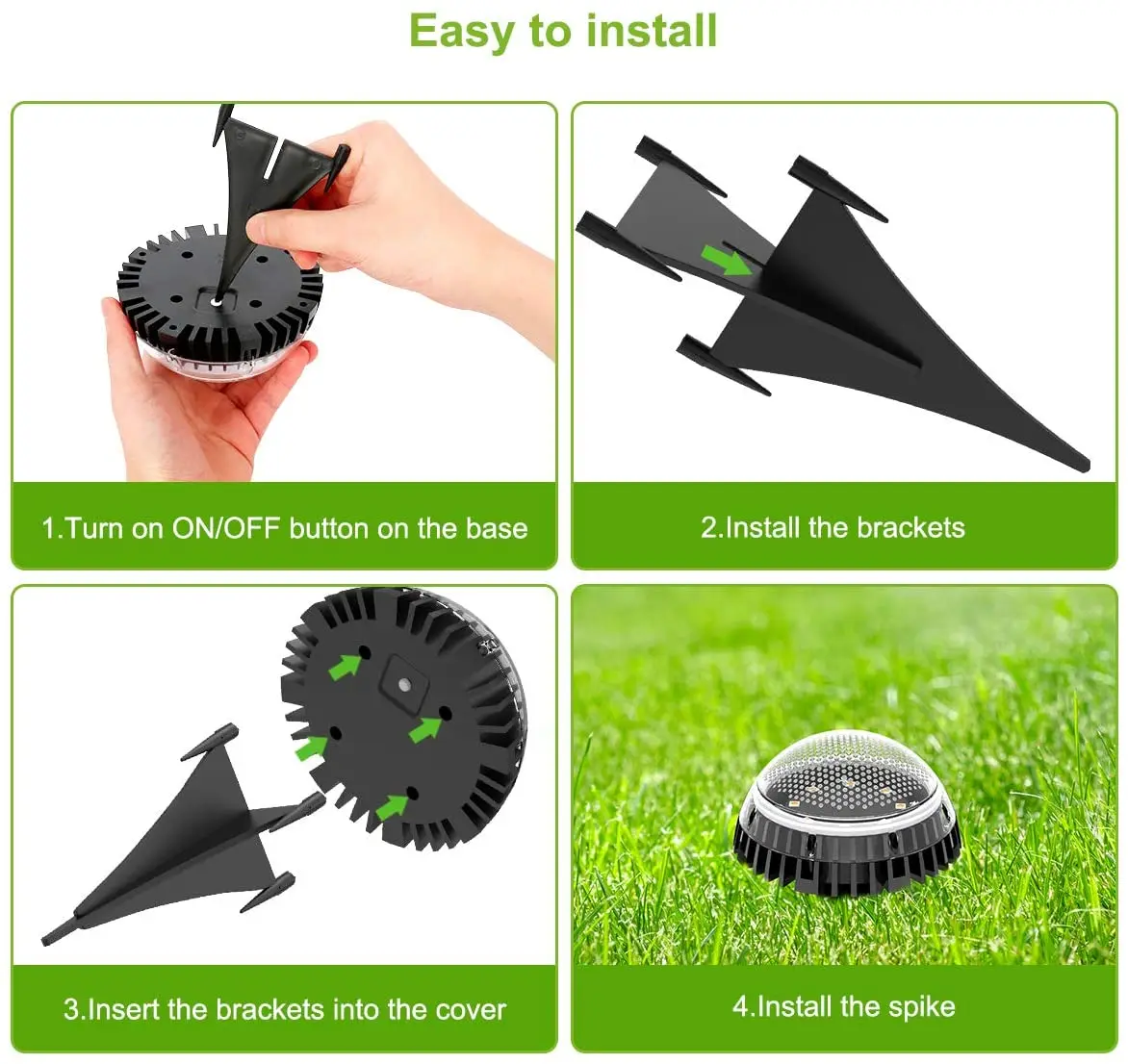 Easy to install

1.Turn on ON/OFF button on the base

2.Install the brackets

3.Insert the brackets into the cover

4.Install the spike