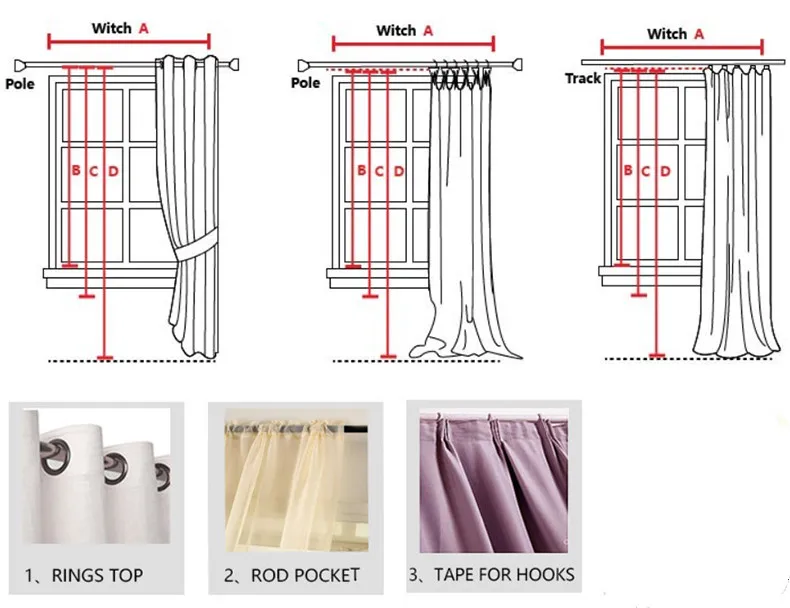 Witch A

Pole

B C D

Witch A

Pole

B C D

Witch A

Track

B C D

1、RINGS TOP

2、ROD POCKET

3、TAPE FOR HOOKS