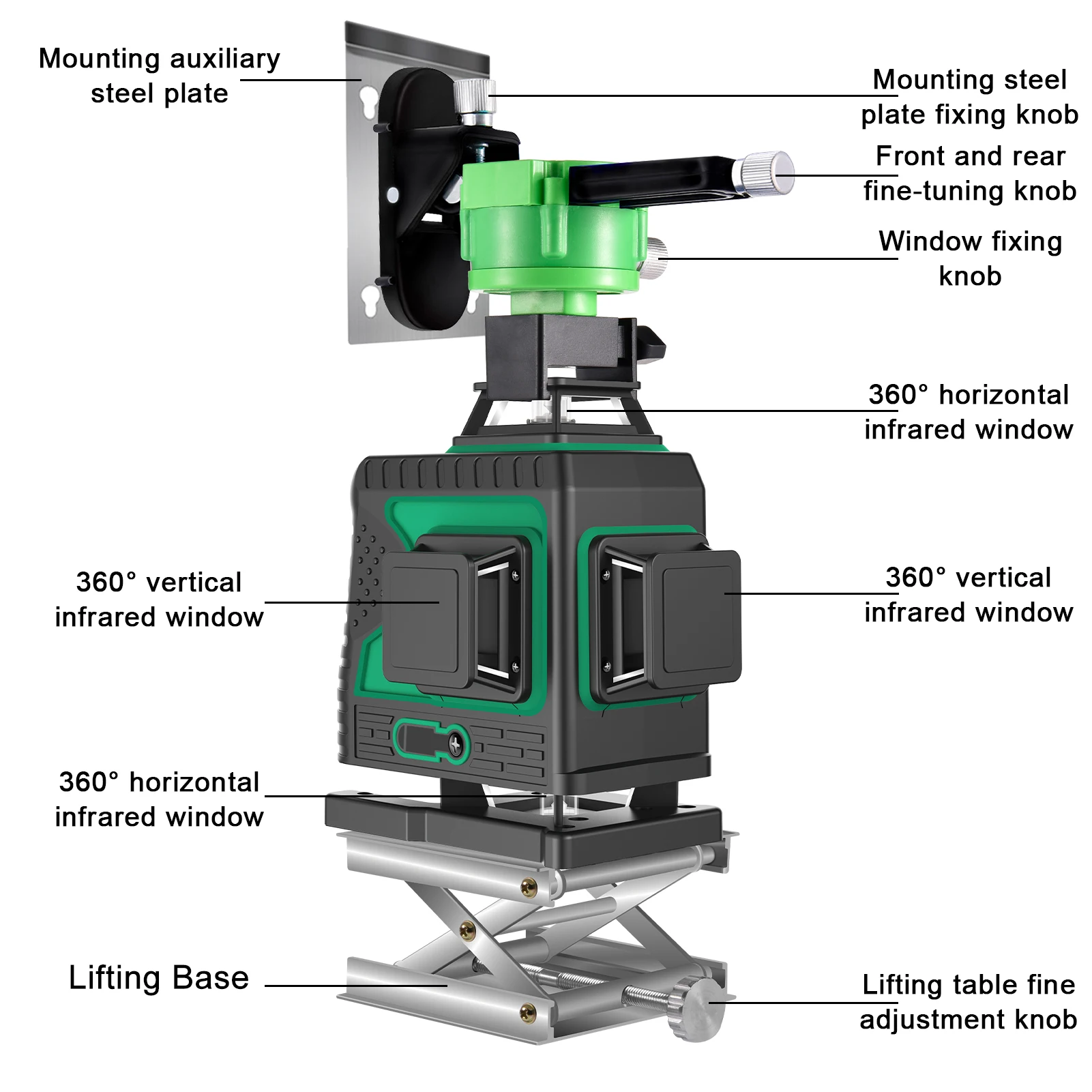 Mounting auxiliary steel plate

Mounting steel plate fixing knob

Front and rear fine-tuning knob

Window fixing knob

360° horizontal infrared window

360° vertical infrared window

360° vertical infrared window

360° horizontal infrared window

Lifting Base

Lifting table fine adjustment knob