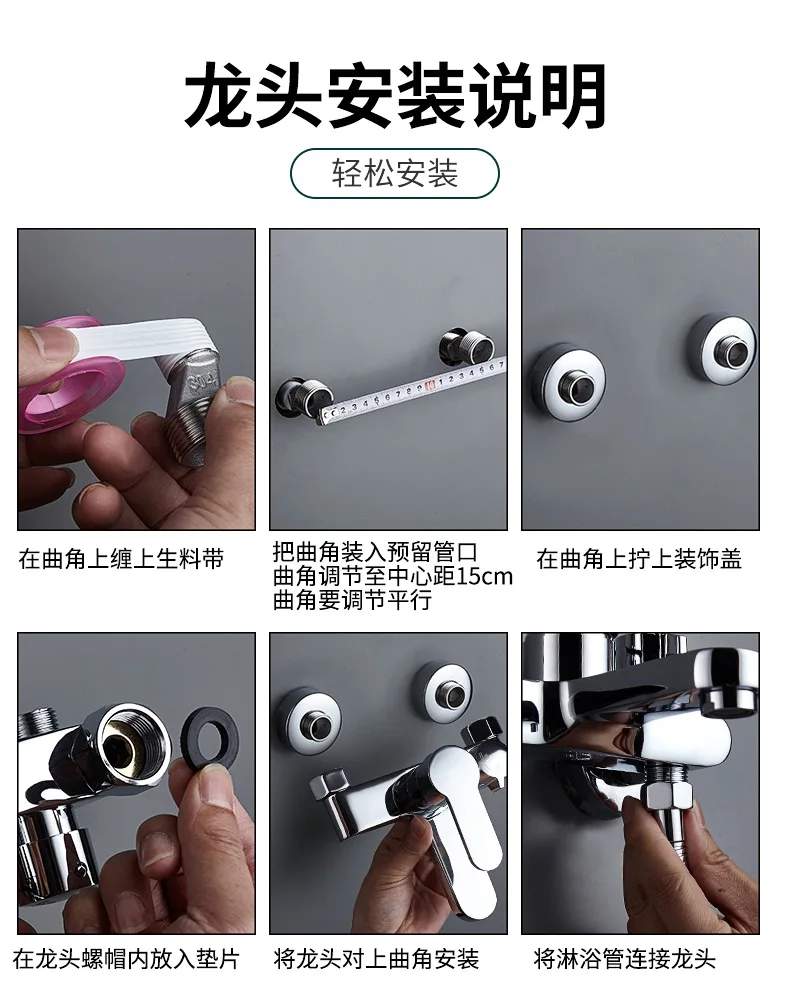 龙头安装说明

轻松安装

在曲角上缠上生料带

把曲角装入预留管口
曲角调节至中心距15cm
曲角要调节平行

在曲角上拧上装饰盖

在龙头螺帽内放入垫片

将龙头对上曲角安装

将淋浴管连接龙头