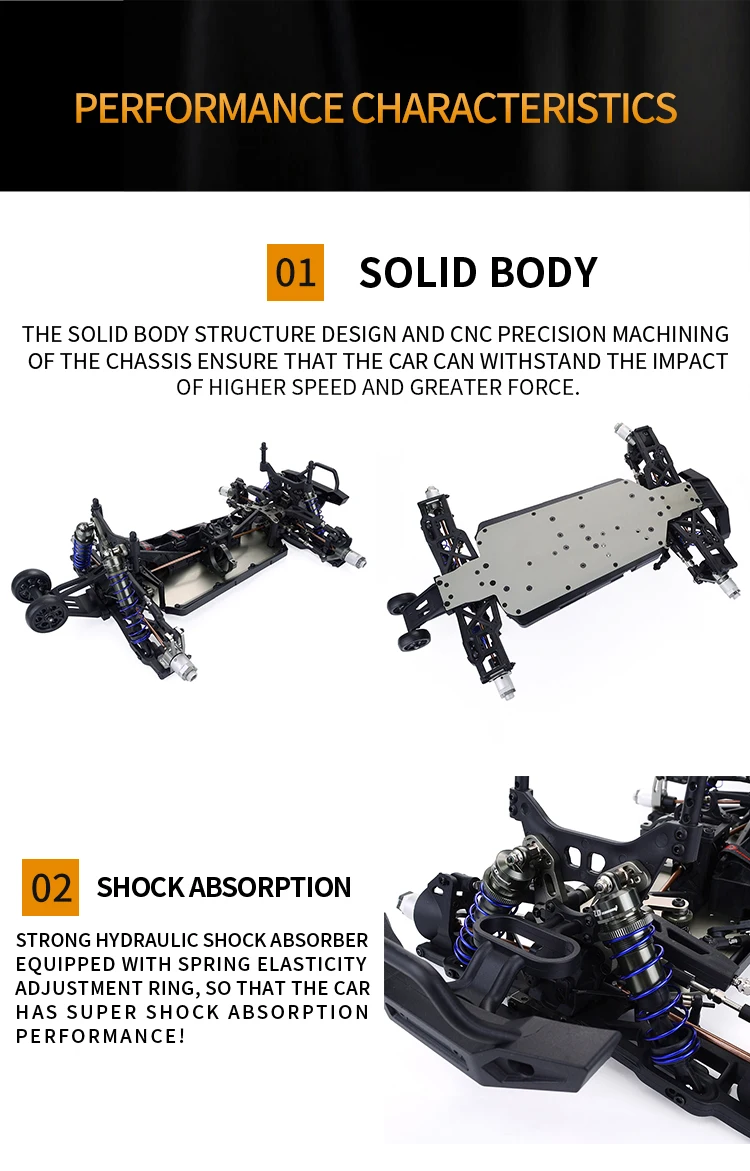 PERFORMANCE CHARACTERISTICS

01 SOLID BODY

THE SOLID BODY STRUCTURE DESIGN AND CNC PRECISION MACHINING OF THE CHASSIS ENSURE THAT THE CAR CAN WITHSTAND THE IMPACT OF HIGHER SPEED AND GREATER FORCE.

02 SHOCK ABSORPTION

STRONG HYDRAULIC SHOCK ABSORBER EQUIPPED WITH SPRING ELASTICITY ADJUSTMENT RING, SO THAT THE CAR HAS SUPER SHOCK ABSORPTION PERFORMANCE!