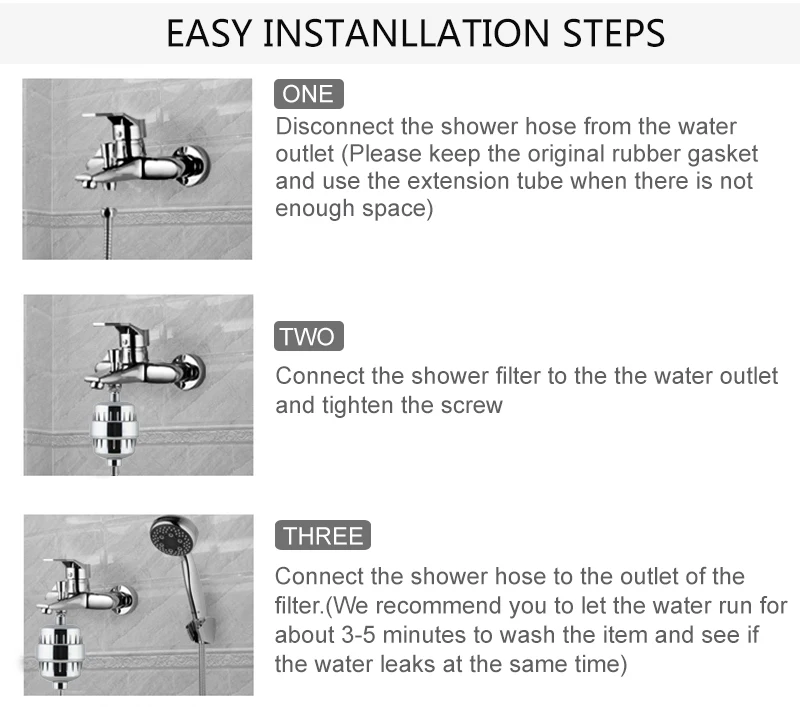 EASY INSTANLLATION STEPS

ONE

Disconnect the shower hose from the water outlet (Please keep the original rubber gasket and use the extension tube when there is not enough space)

TWO

Connect the shower filter to the the water outlet and tighten the screw

THREE

Connect the shower hose to the outlet of the filter.(We recommend you to let the water run for about 3-5 minutes to wash the item and see if the water leaks at the same time)