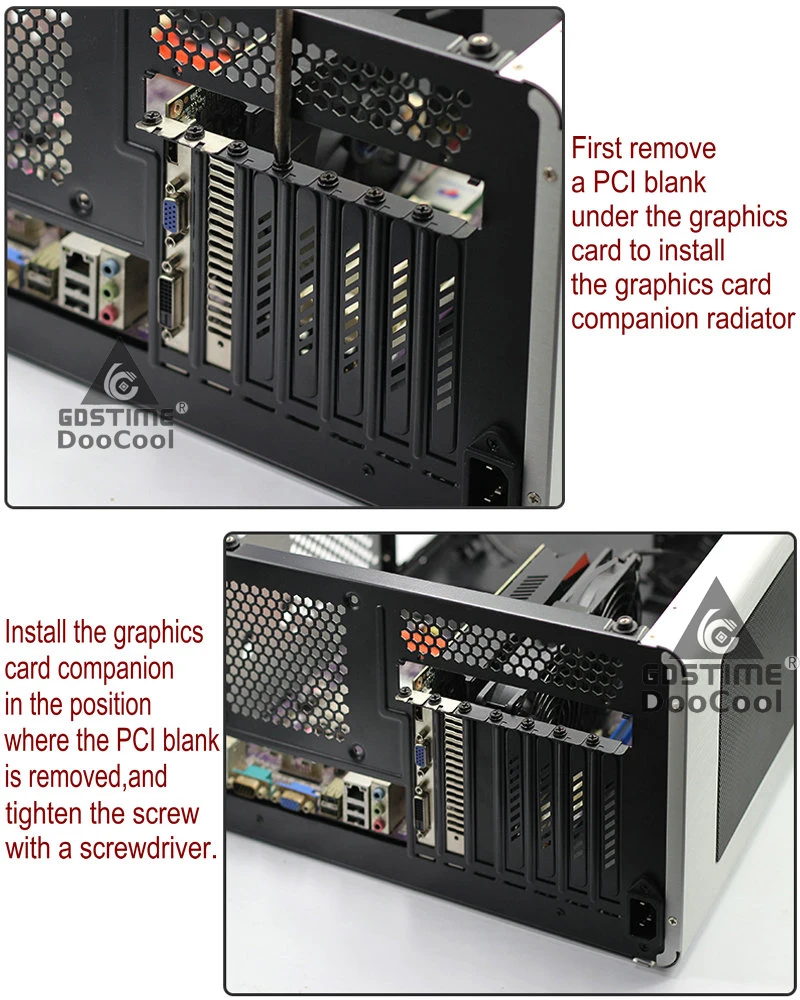 First remove a PCI blank under the graphics card to install the graphics card companion radiator

GDSTIME®
DooCool

Install the graphics card companion in the position where the PCI blank is removed,and tighten the screw with a screwdriver.

GDSTIME®
DooCool