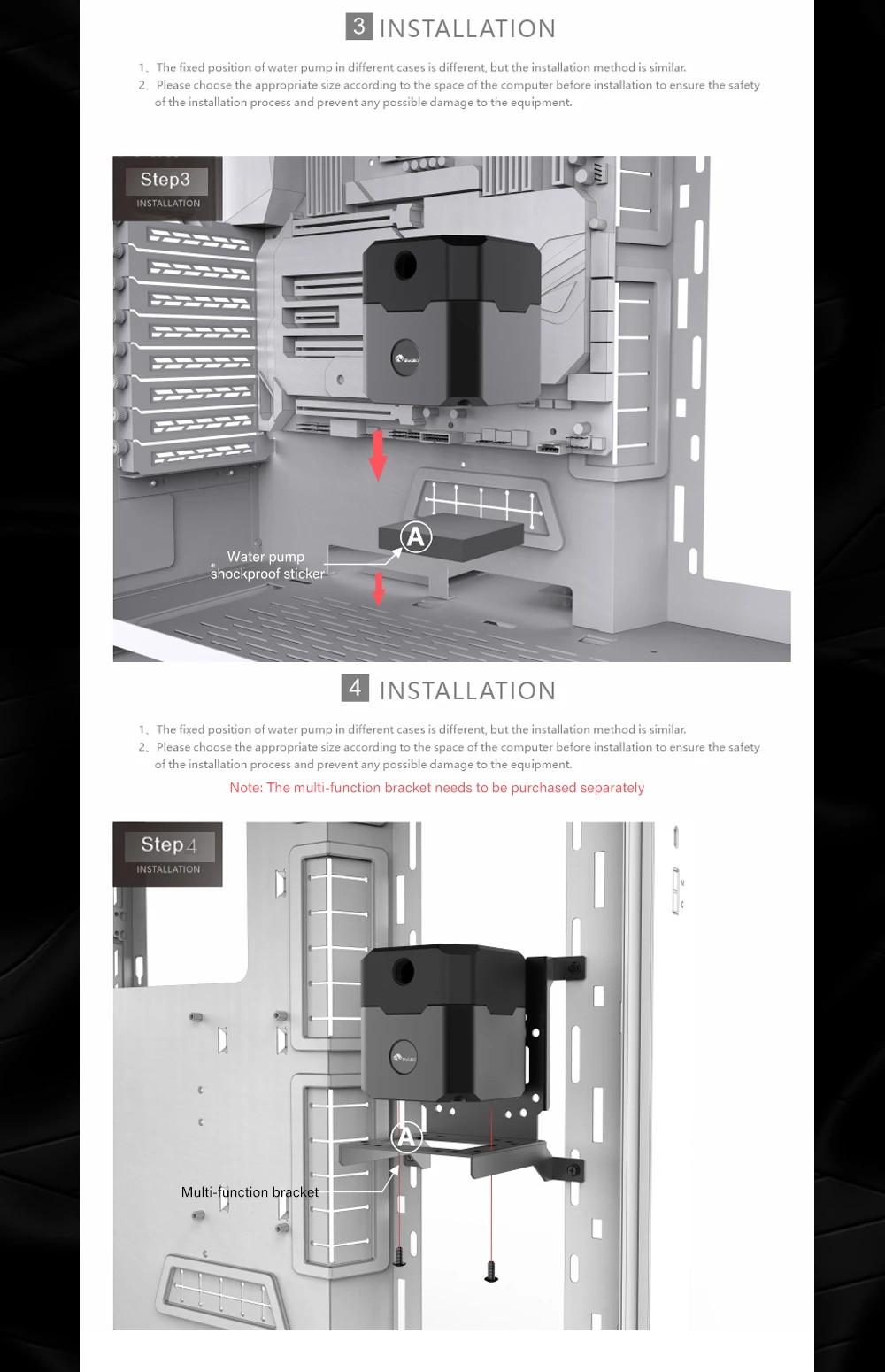 3 INSTALLATION

1、The fixed position of water pump in different cases is different, but the installation method is similar.
2、Please choose the appropriate size according to the space of the computer before installation to ensure the safety of the installation process and prevent any possible damage to the equipment.

Step3
INSTALLATION

A

Water pump shockproof sticker

4 INSTALLATION

1、The fixed position of water pump in different cases is different, but the installation method is similar.
2、Please choose the appropriate size according to the space of the computer before installation to ensure the safety of the installation process and prevent any possible damage to the equipment.

Note: The multi-function bracket needs to be purchased separately

Step4
INSTALLATION

A

Multi-function bracket