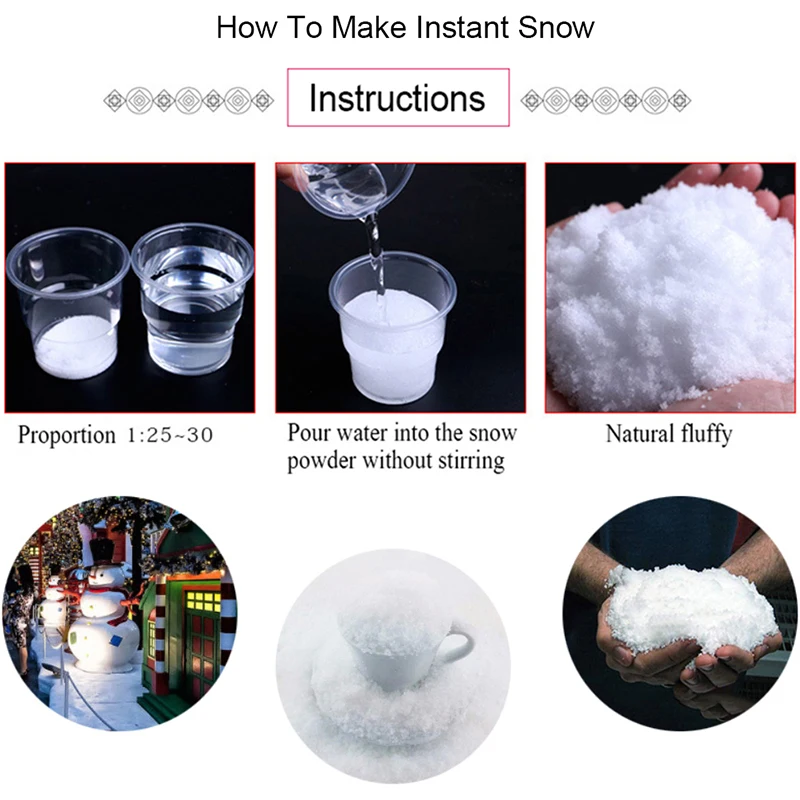 How To Make Instant Snow

Instructions

Proportion 1:25~30

Pour water into the snow powder without stirring

Natural fluffy