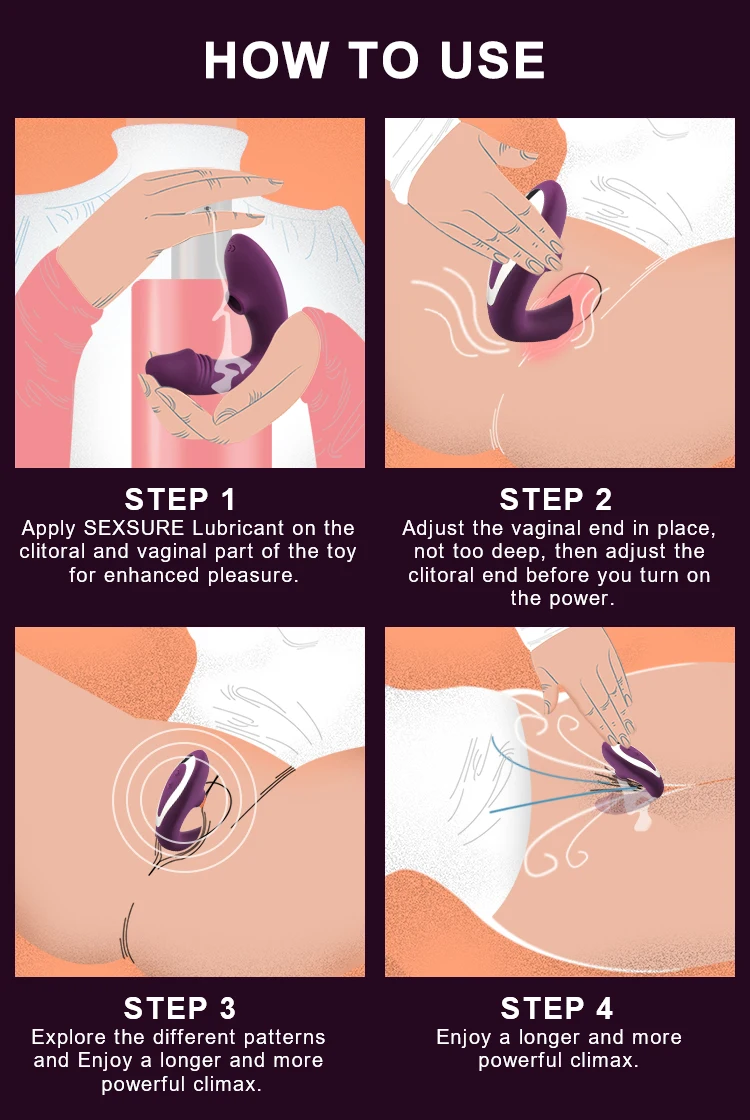 HOW TO USE

STEP 1
Apply SEXSURE Lubricant on the clitoral and vaginal part of the toy for enhanced pleasure.

STEP 2
Adjust the vaginal end in place, not too deep, then adjust the clitoral end before you turn on the power.

STEP 3
Explore the different patterns and Enjoy a longer and more powerful climax.

STEP 4
Enjoy a longer and more powerful climax.