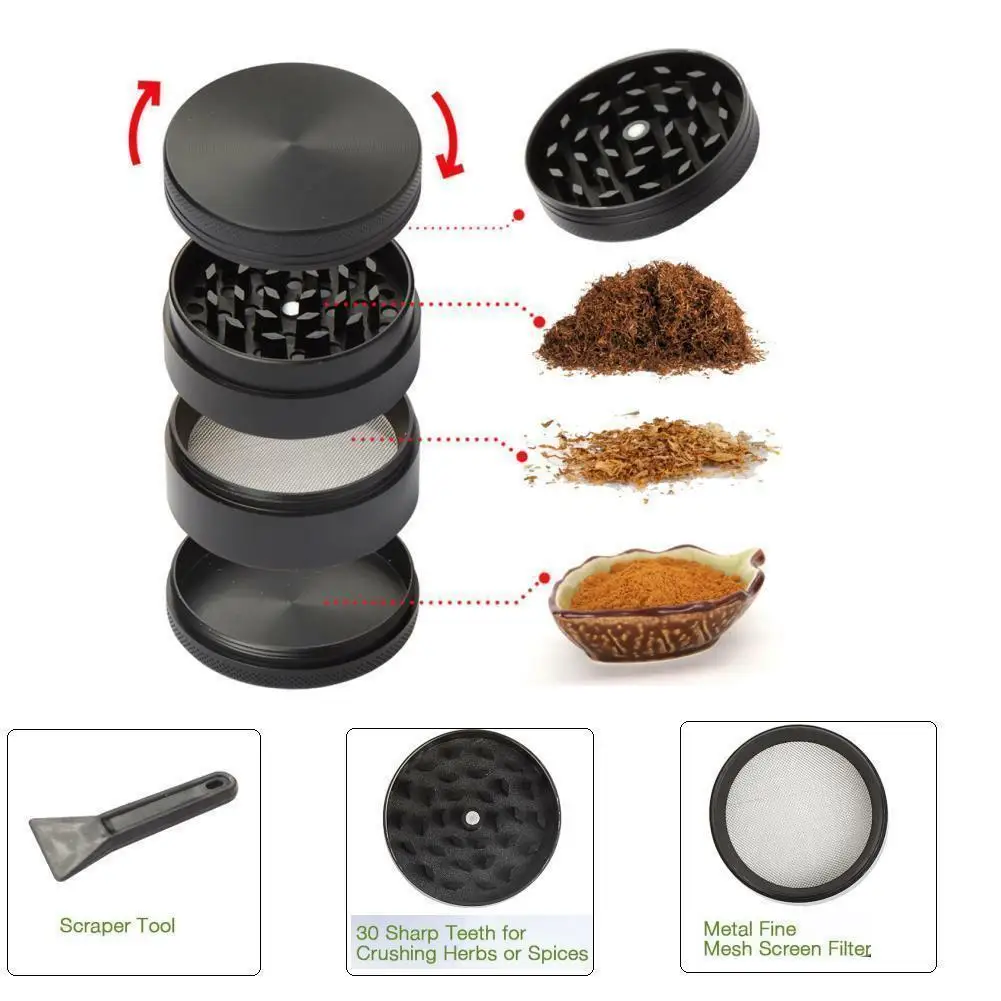 Scraper Tool

30 Sharp Teeth for Crushing Herbs or Spices

Metal Fine Mesh Screen Filter