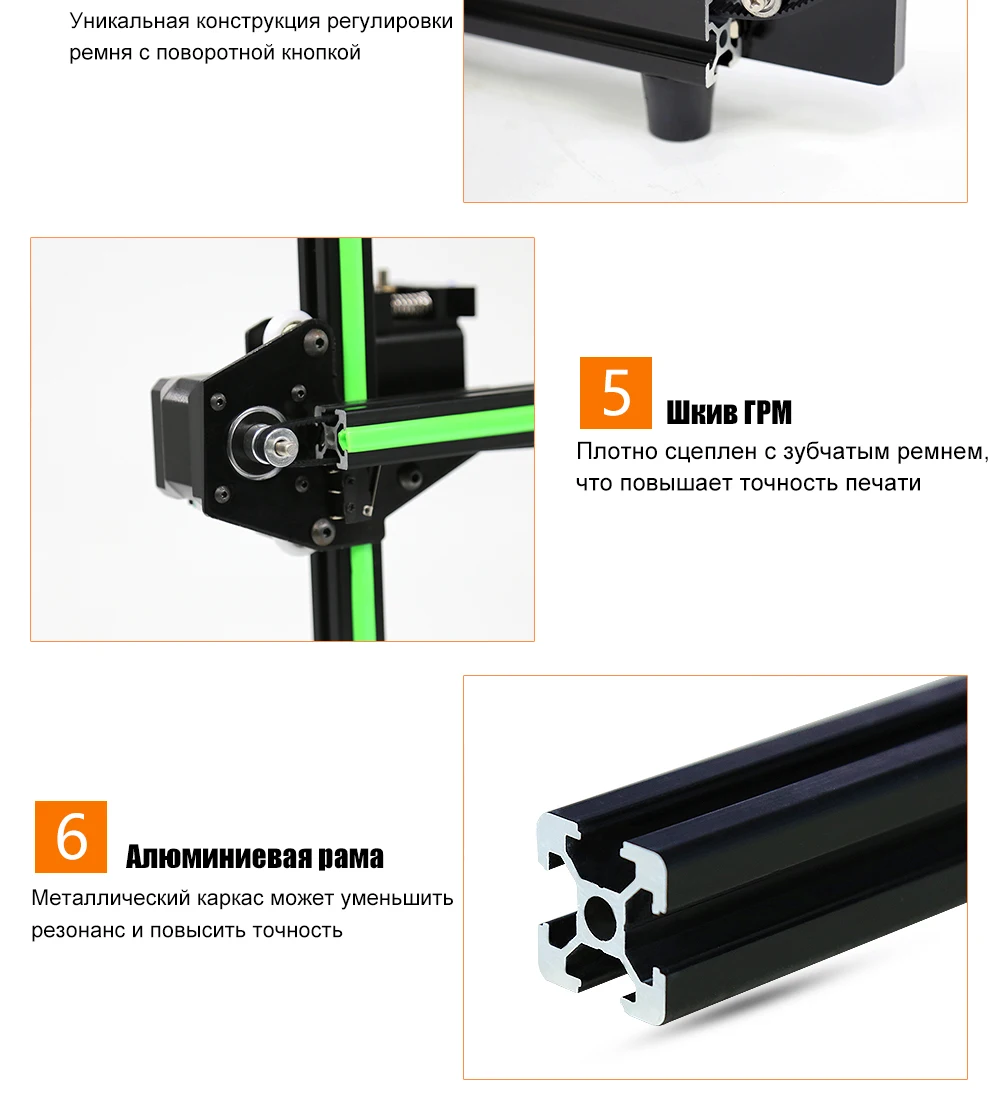 Уникальная конструкция регулировки ремня с поворотной кнопкой

5 Шкив ГРМ

Плотно сцеплен с зубчатым ремнем, что повышает точность печати

6 Алюминиевая рама

Металлический каркас может уменьшить резонанс и повысить точность