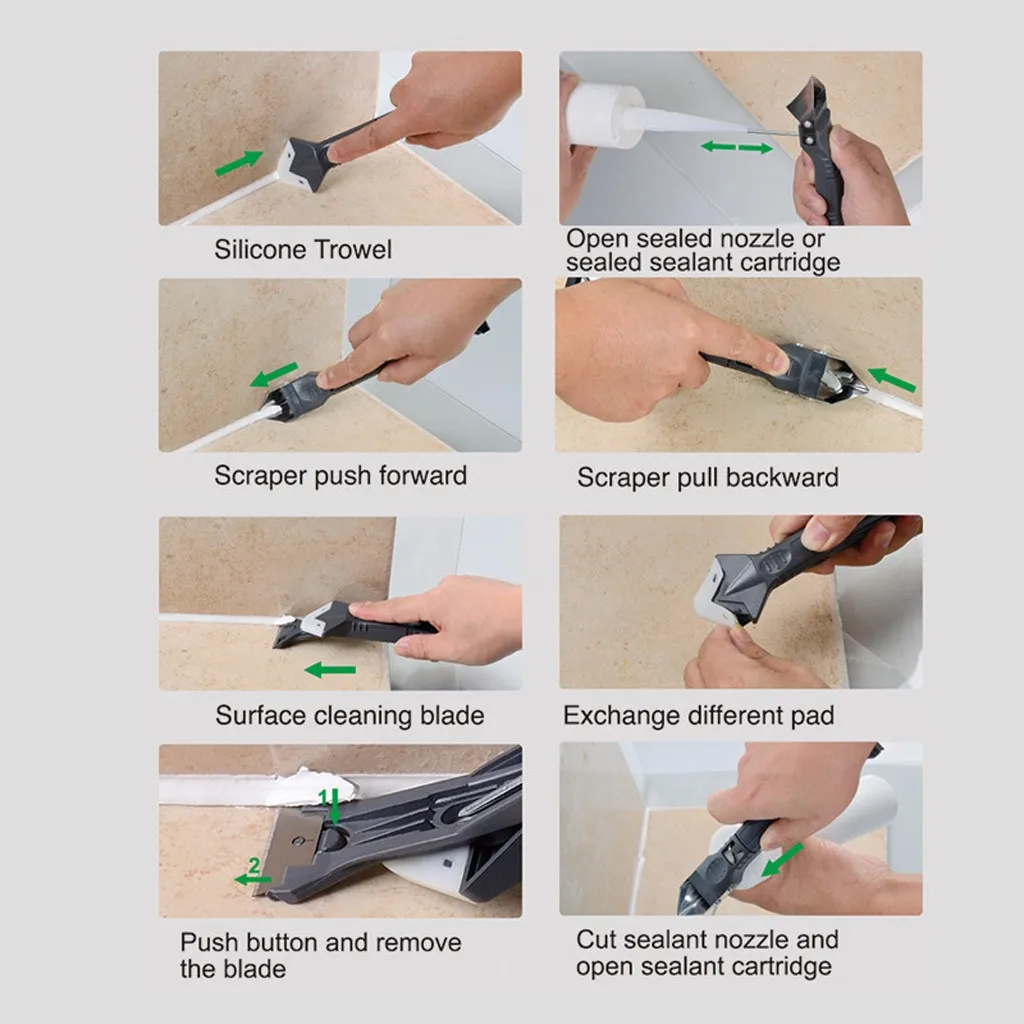 Silicone Trowel

Open sealed nozzle or sealed sealant cartridge

Scraper push forward

Scraper pull backward

Surface cleaning blade

Exchange different pad

1

2

Push button and remove the blade

Cut sealant nozzle and open sealant cartridge