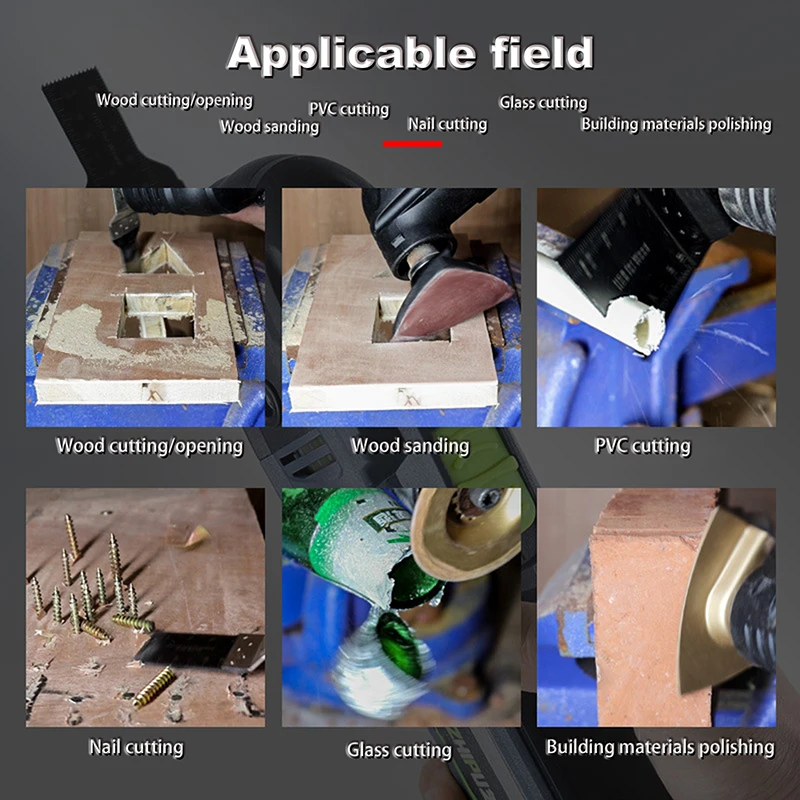 Applicable field

Wood cutting/opening
Wood sanding
PVC cutting
Nail cutting
Glass cutting
Building materials polishing

Wood cutting/opening

Wood sanding

PVC cutting

Nail cutting

Glass cutting

Building materials polishing