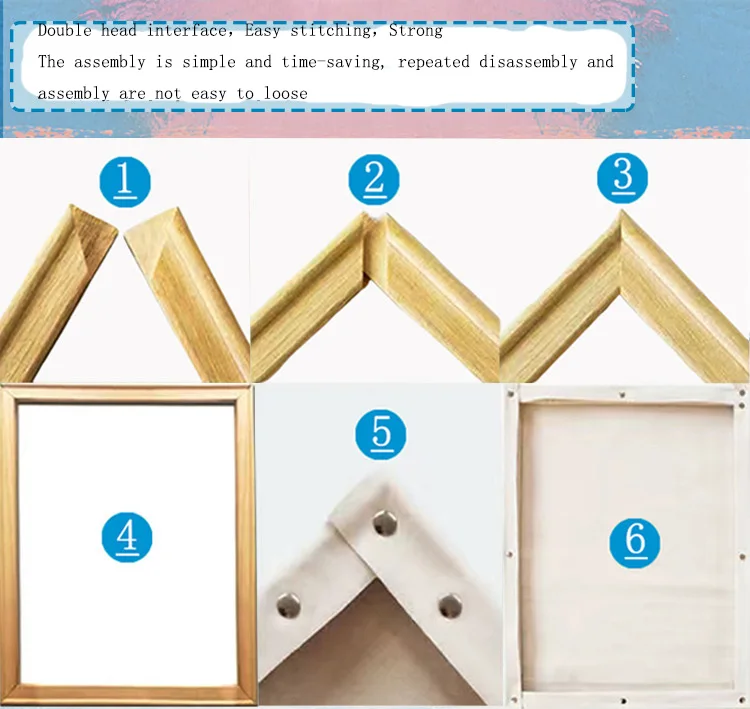 Double head interface, Easy stitching, Strong
The assembly is simple and time-saving, repeated disassembly and assembly are not easy to loose

1

2

3

4

5

6