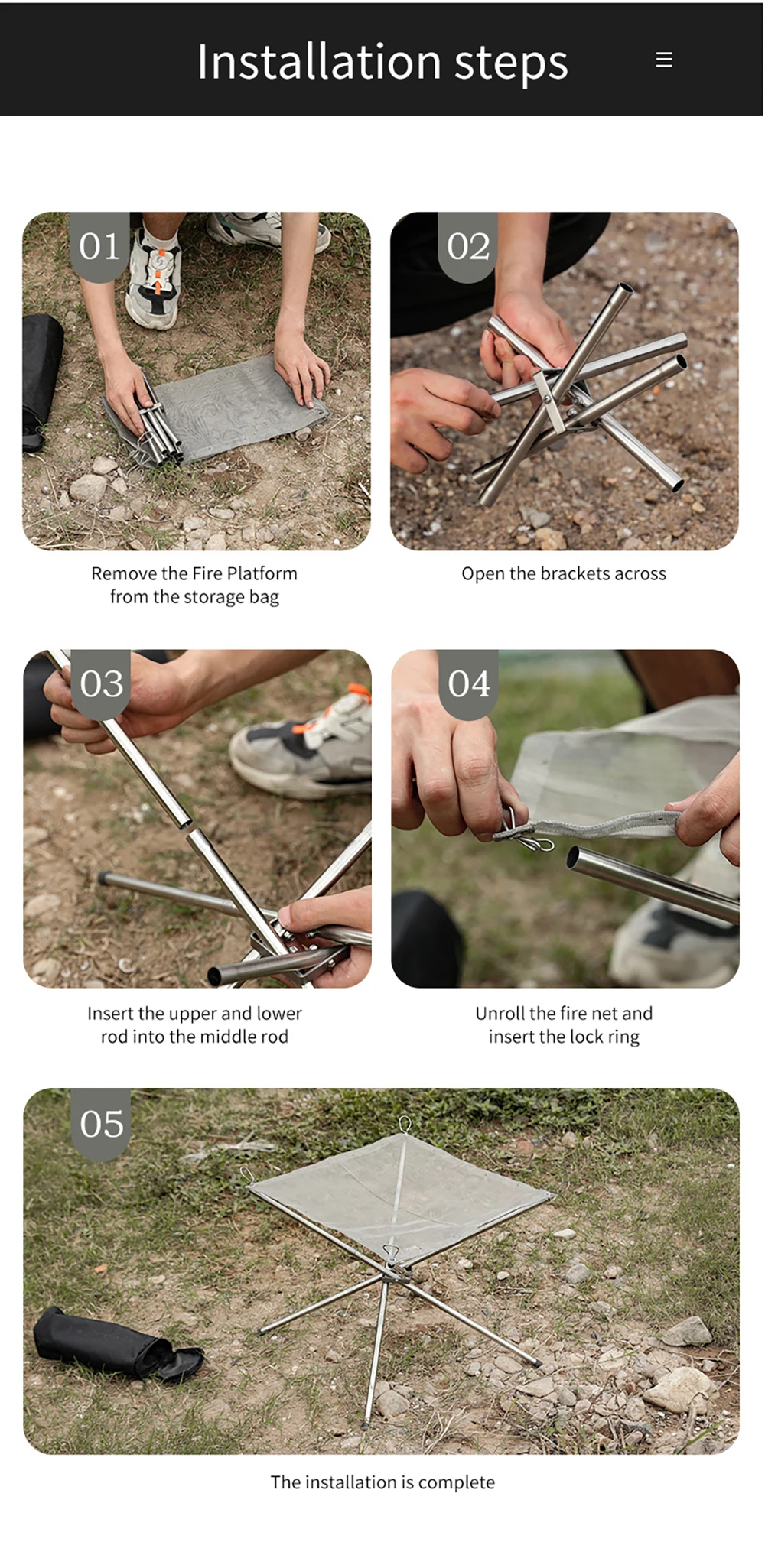 Installation steps

01

Remove the Fire Platform from the storage bag

02

Open the brackets across

03

Insert the upper and lower rod into the middle rod

04

Unroll the fire net and insert the lock ring

05

The installation is complete