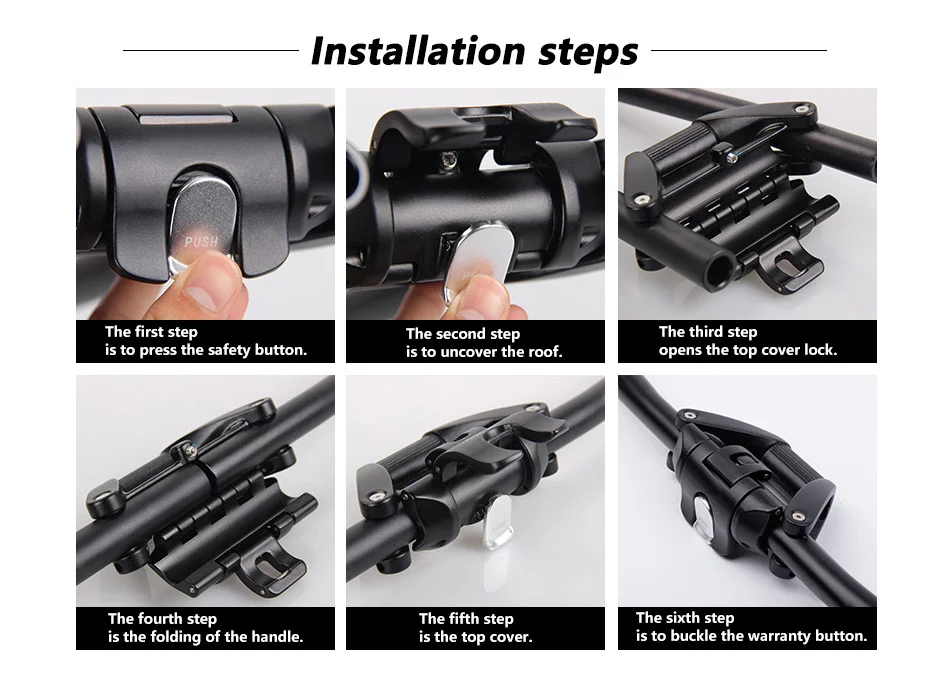 Installation steps

PUSH

The first step
is to press the safety button.

The second step
is to uncover the roof.

The third step
opens the top cover lock.

The fourth step
is the folding of the handle.

The fifth step
is the top cover.

The sixth step
is to buckle the warranty button.