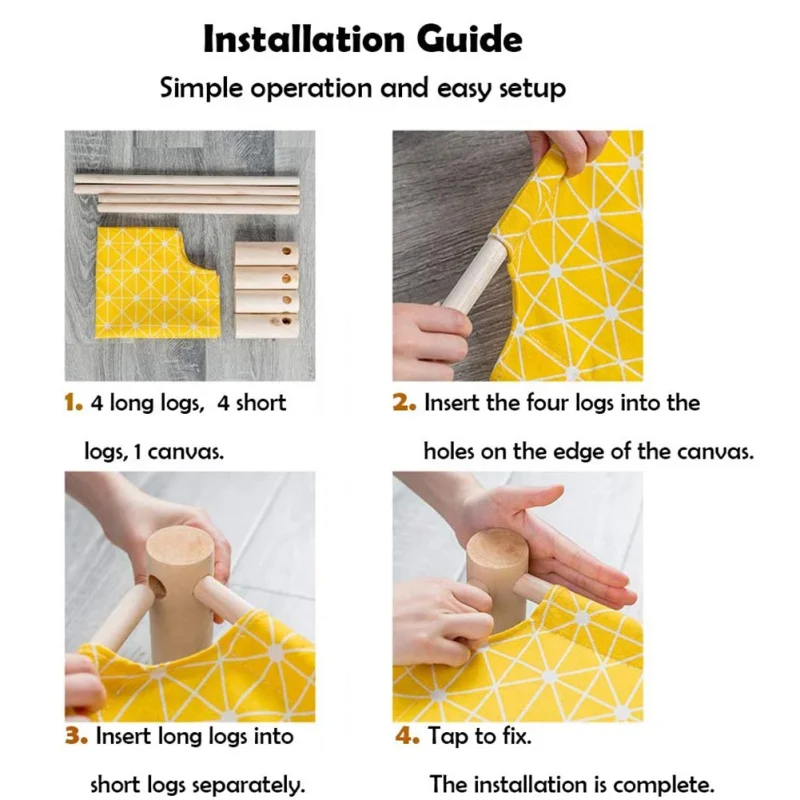 Installation Guide

Simple operation and easy setup

1. 4 long logs, 4 short logs, 1 canvas.

2. Insert the four logs into the holes on the edge of the canvas.

3. Insert long logs into short logs separately.

4. Tap to fix. The installation is complete.