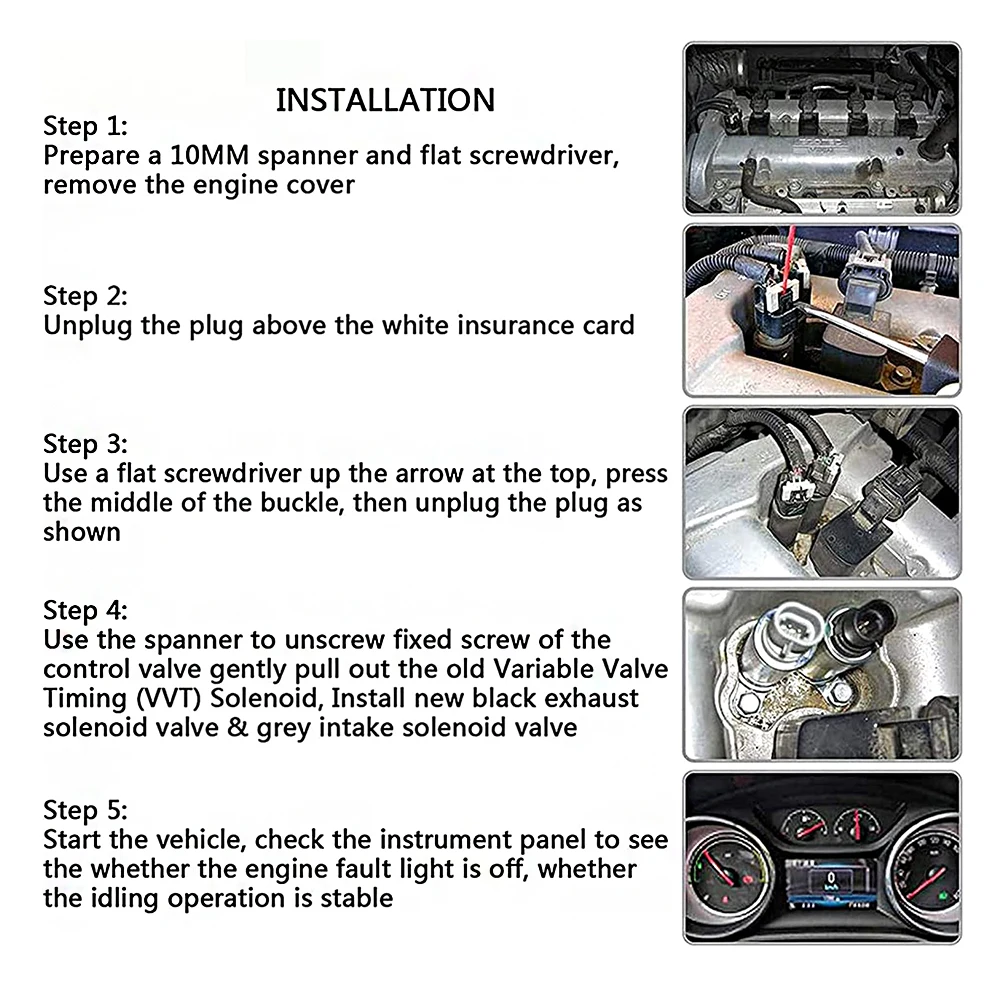 INSTALLATION

Step 1:
Prepare a 10MM spanner and flat screwdriver, remove the engine cover

Step 2:
Unplug the plug above the white insurance card

Step 3:
Use a flat screwdriver up the arrow at the top, press the middle of the buckle, then unplug the plug as shown

Step 4:
Use the spanner to unscrew fixed screw of the control valve gently pull out the old Variable Valve Timing (VVT) Solenoid, Install new black exhaust solenoid valve & grey intake solenoid valve

Step 5:
Start the vehicle, check the instrument panel to see the whether the engine fault light is off, whether the idling operation is stable