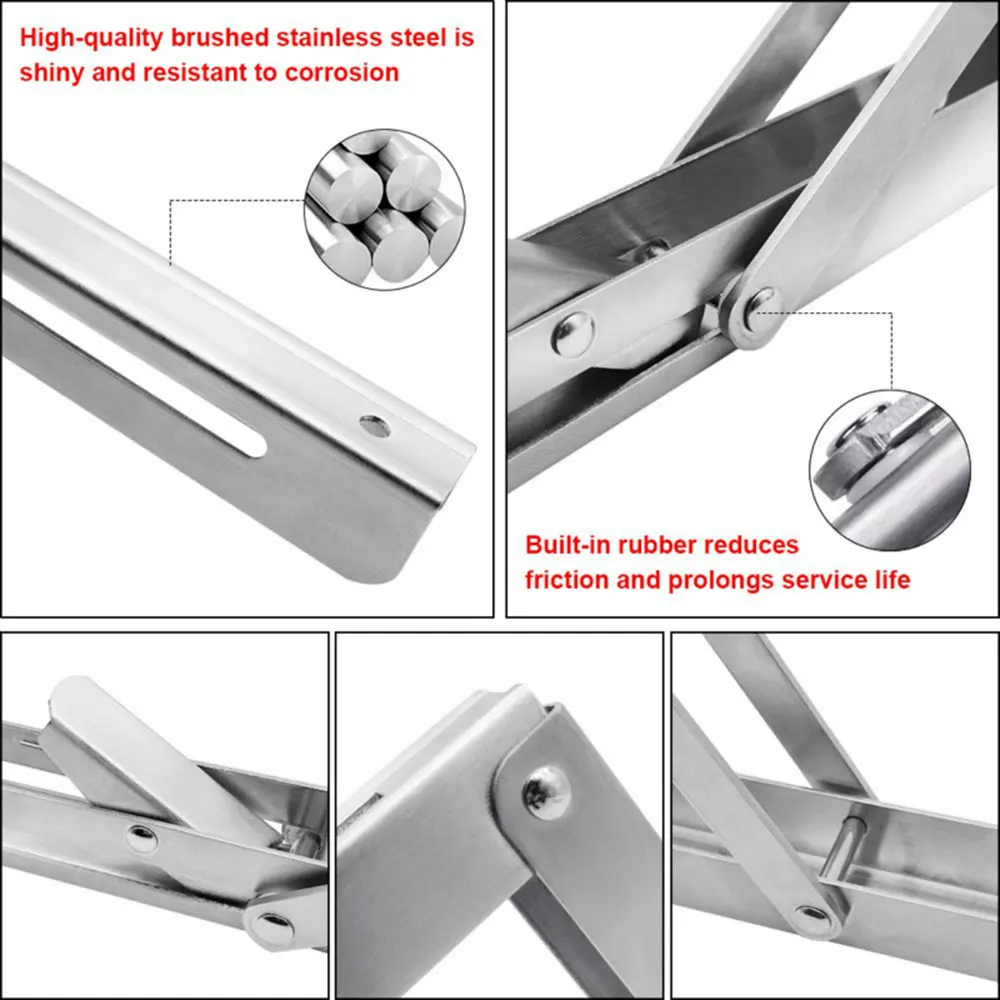 High-quality brushed stainless steel is shiny and resistant to corrosion

Built-in rubber reduces friction and prolongs service life