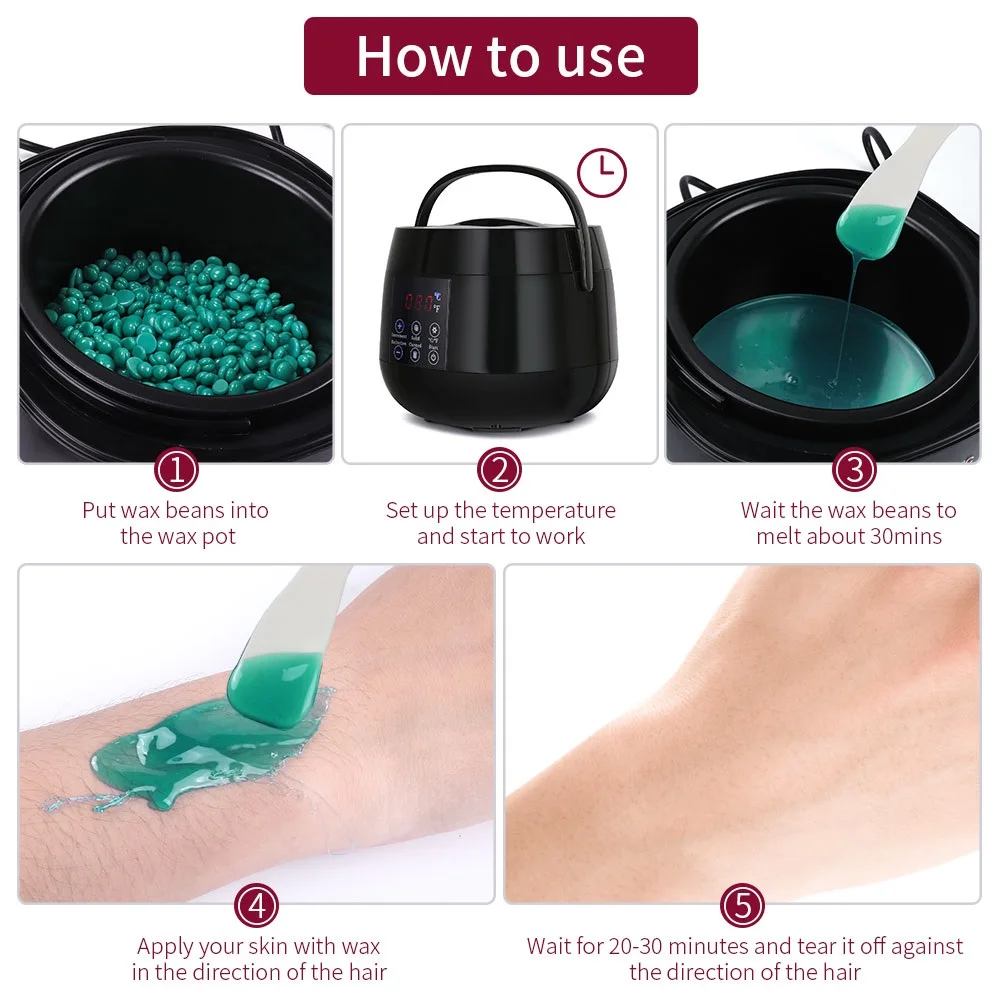 How to use

1
Put wax beans into the wax pot

2
Set up the temperature and start to work

3
Wait the wax beans to melt about 30mins

4
Apply your skin with wax in the direction of the hair

5
Wait for 20-30 minutes and tear it off against the direction of the hair