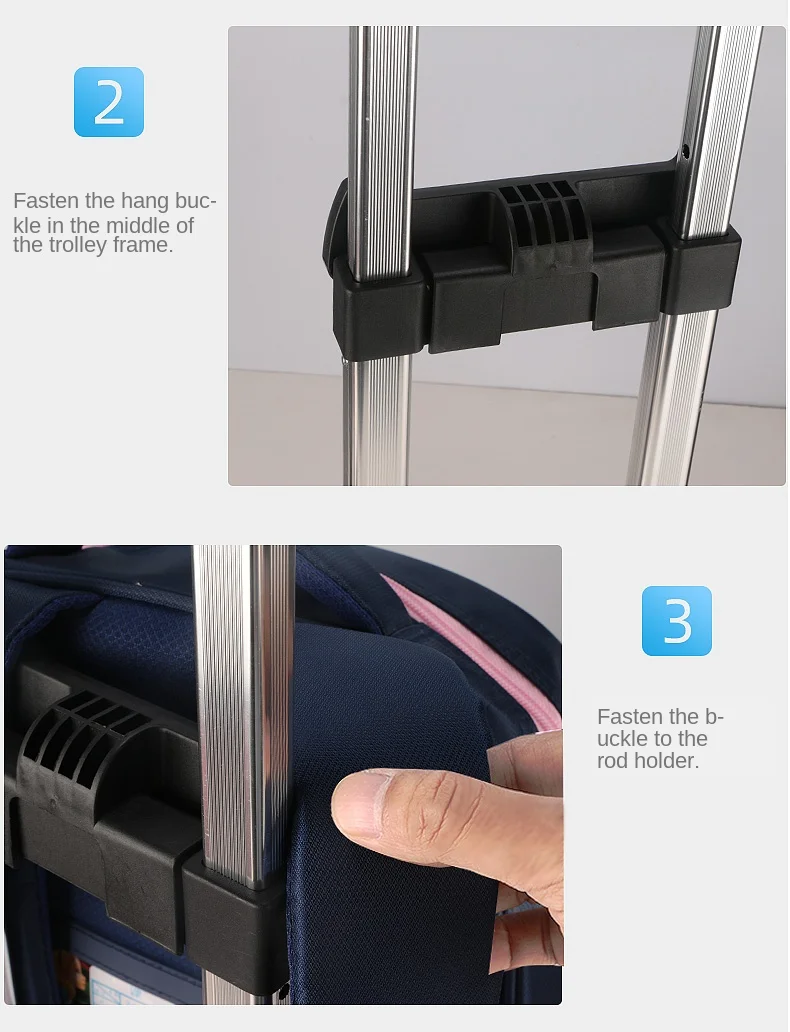 2

Fasten the hang buckle in the middle of the trolley frame.

3

Fasten the buckle to the rod holder.