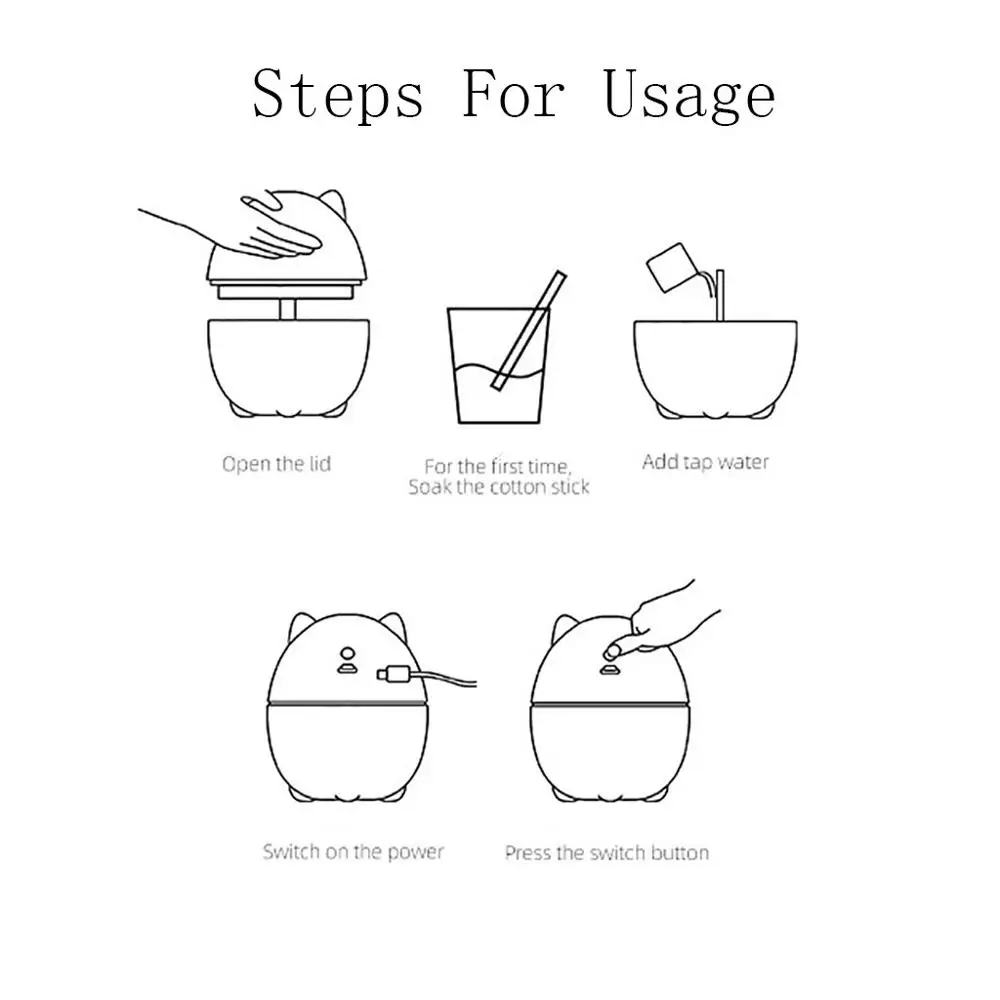 Steps For Usage

Open the lid

For the first time,
Soak the cotton stick

Add tap water

Switch on the power

Press the switch button