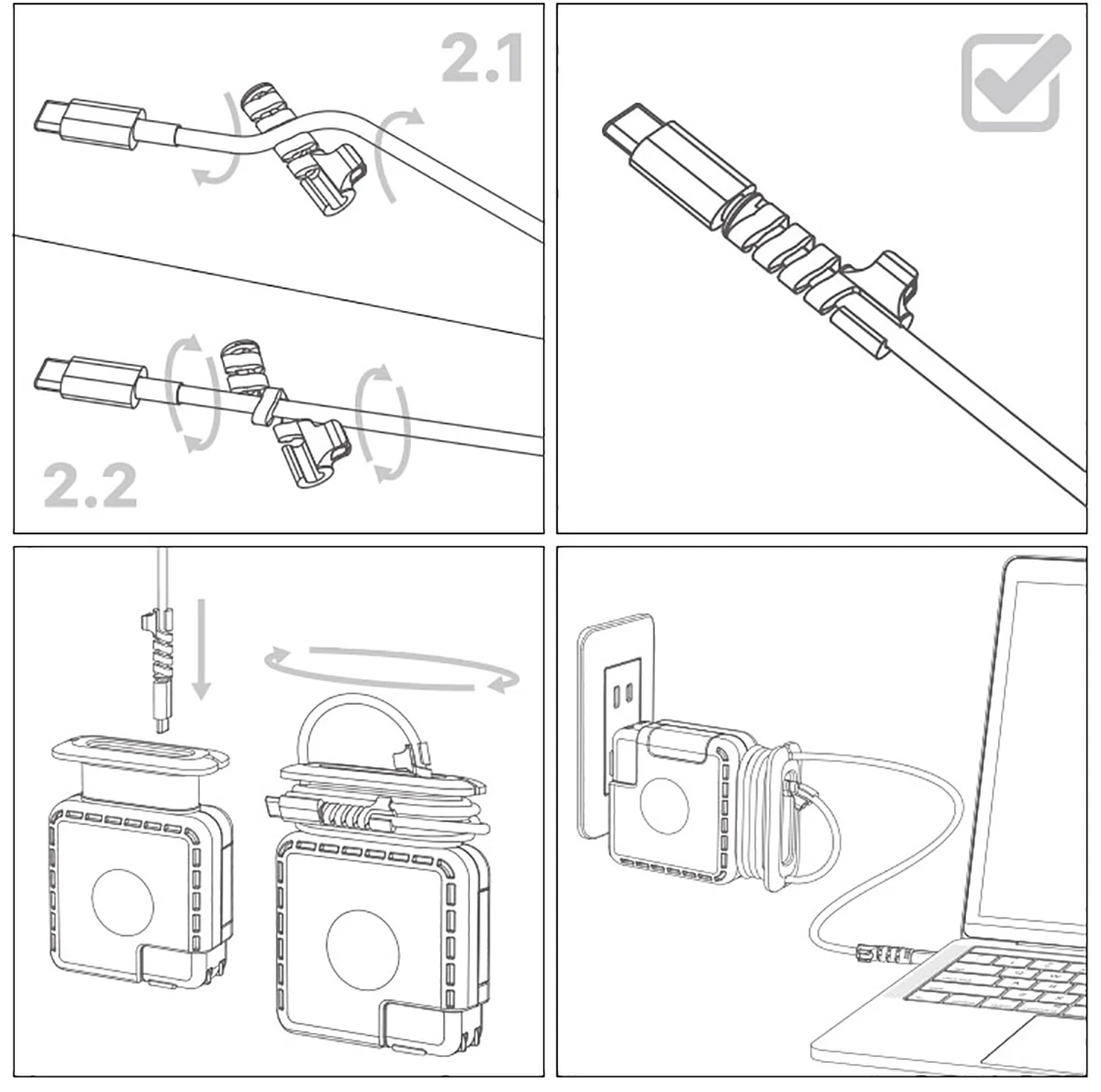 2.1

2.2