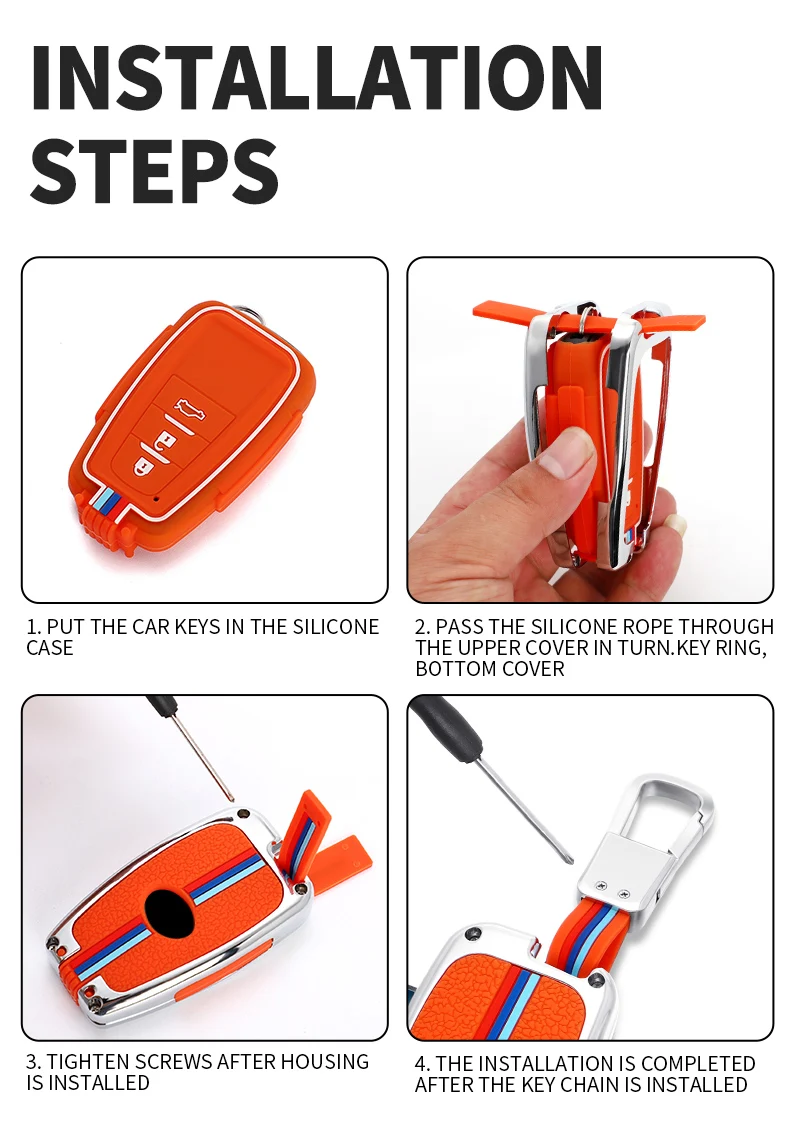 INSTALLATION STEPS

1. PUT THE CAR KEYS IN THE SILICONE CASE

2. PASS THE SILICONE ROPE THROUGH THE UPPER COVER IN TURN.KEY RING, BOTTOM COVER

3. TIGHTEN SCREWS AFTER HOUSING IS INSTALLED

4. THE INSTALLATION IS COMPLETED AFTER THE KEY CHAIN IS INSTALLED