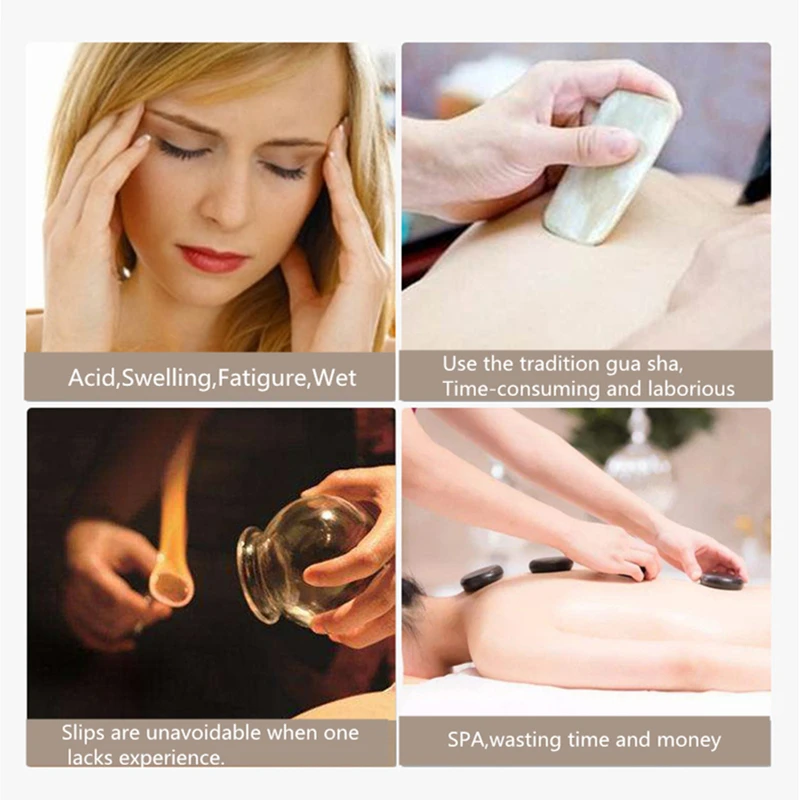 Acid,Swelling,Fatigure,Wet

Use the tradition gua sha, Time-consuming and laborious

Slips are unavoidable when one lacks experience.

SPA,wasting time and money