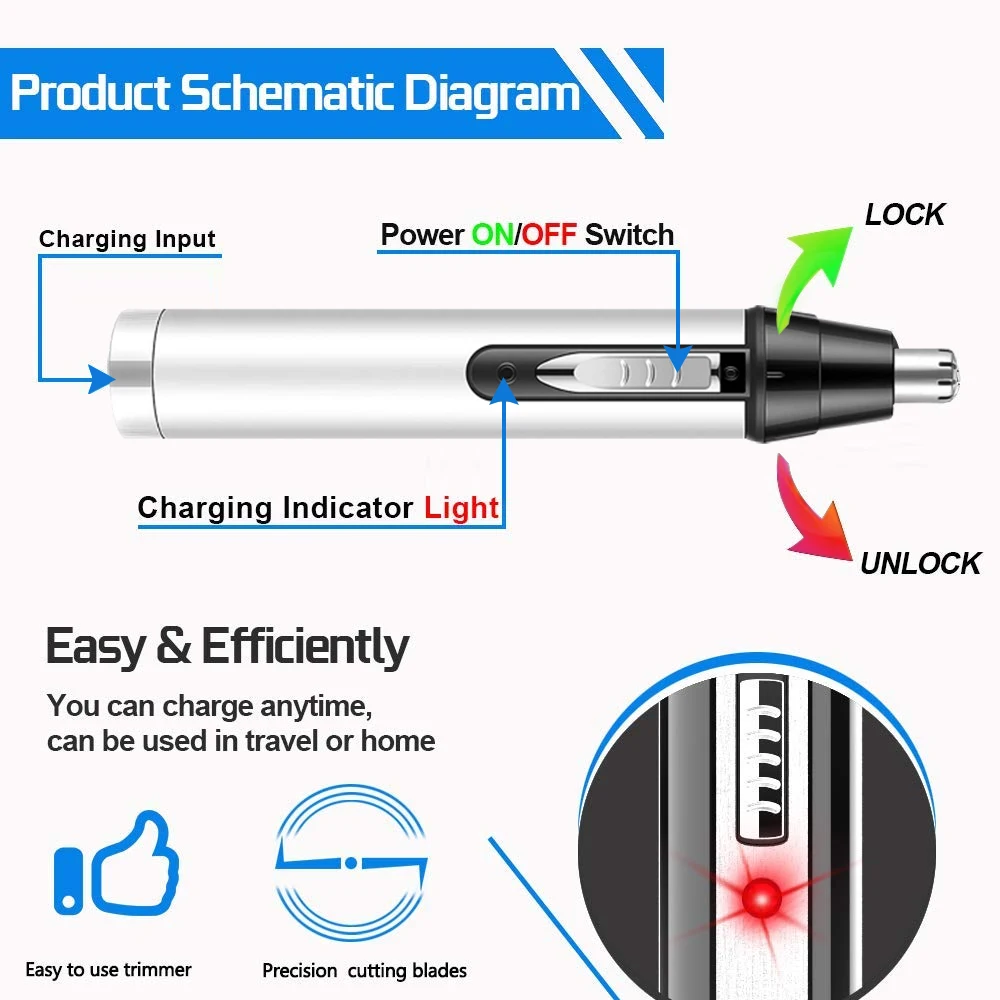 Product Schematic Diagram

Charging Input

Power ON/OFF Switch

LOCK

Charging Indicator Light

UNLOCK

Easy & Efficiently

You can charge anytime, can be used in travel or home

Easy to use trimmer

Precision cutting blades