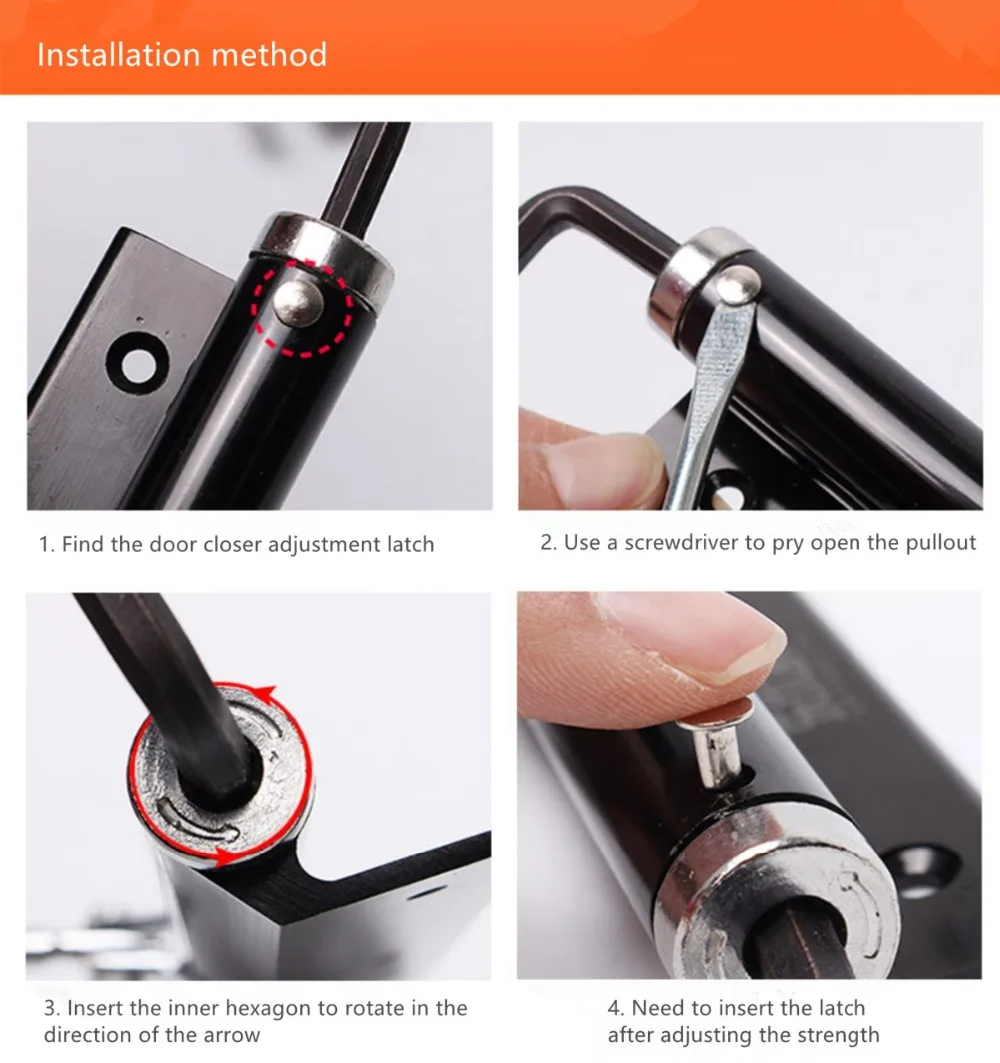 Installation method

1. Find the door closer adjustment latch

2. Use a screwdriver to pry open the pullout

3. Insert the inner hexagon to rotate in the direction of the arrow

4. Need to insert the latch after adjusting the strength