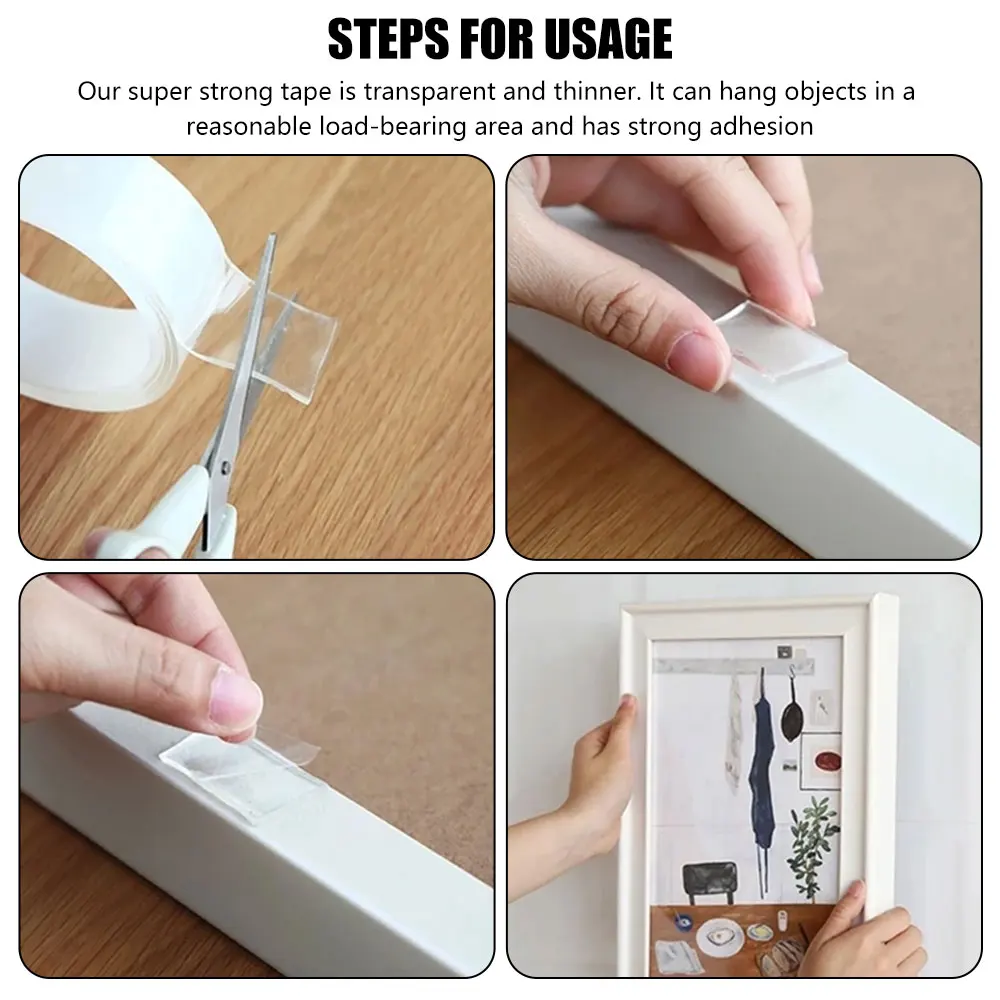 STEPS FOR USAGE

Our super strong tape is transparent and thinner. It can hang objects in a reasonable load-bearing area and has strong adhesion