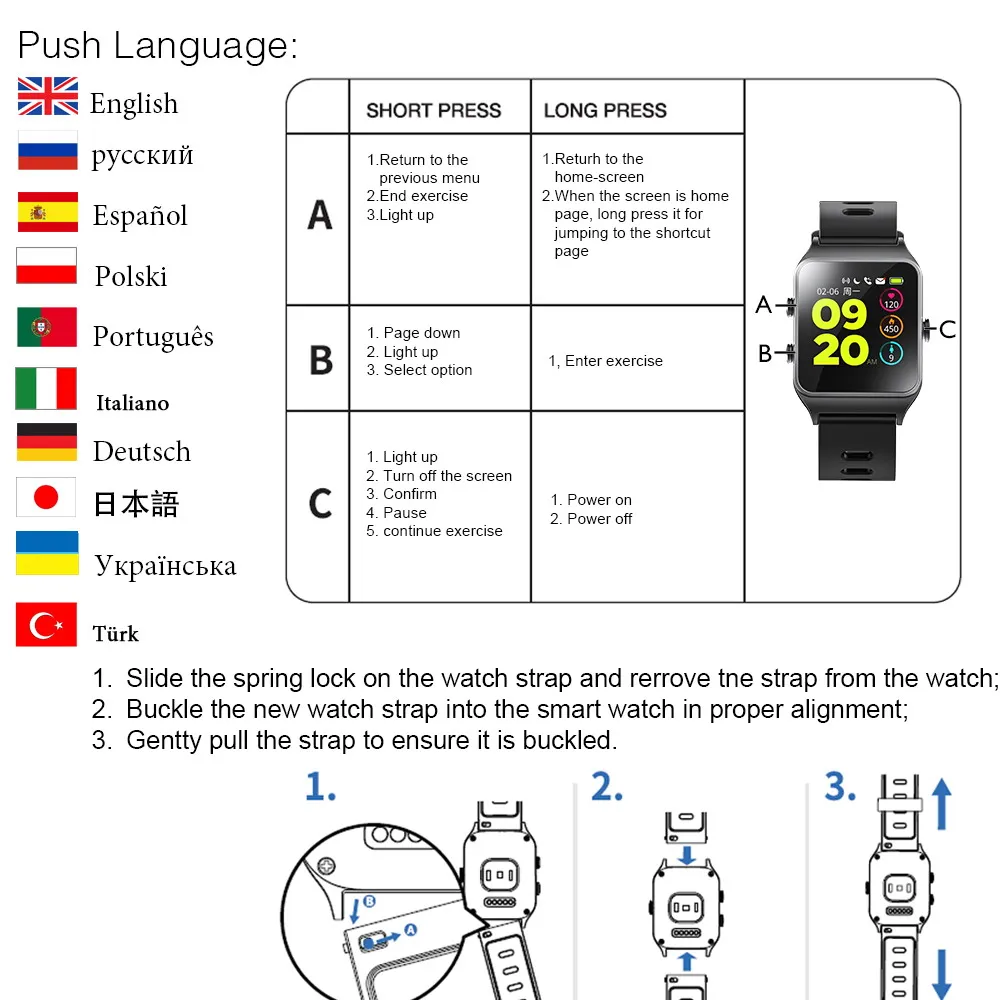 Push Language:

English
русский
Español
Polski
Português
Italiano
Deutsch
日本語
Українська
Türk

| | SHORT PRESS | LONG PRESS |
|---|---|---|
| A | 1.Return to the previous menu 2.End exercise 3.Light up | 1.Returh to the home-screen 2.When the screen is home page, long press it for jumping to the shortcut page |
| B | 1. Page down 2. Light up 3. Select option | 1, Enter exercise |
| C | 1. Light up 2. Turn off the screen 3. Confirm 4. Pause 5. continue exercise | 1. Power on 2. Power off |

A
B
C
02-06 周一
09
20
120
450
9

1. Slide the spring lock on the watch strap and rerrove tne strap from the watch;
2. Buckle the new watch strap into the smart watch in proper alignment;
3. Gentty pull the strap to ensure it is buckled.

1.
B
A
2.
3.