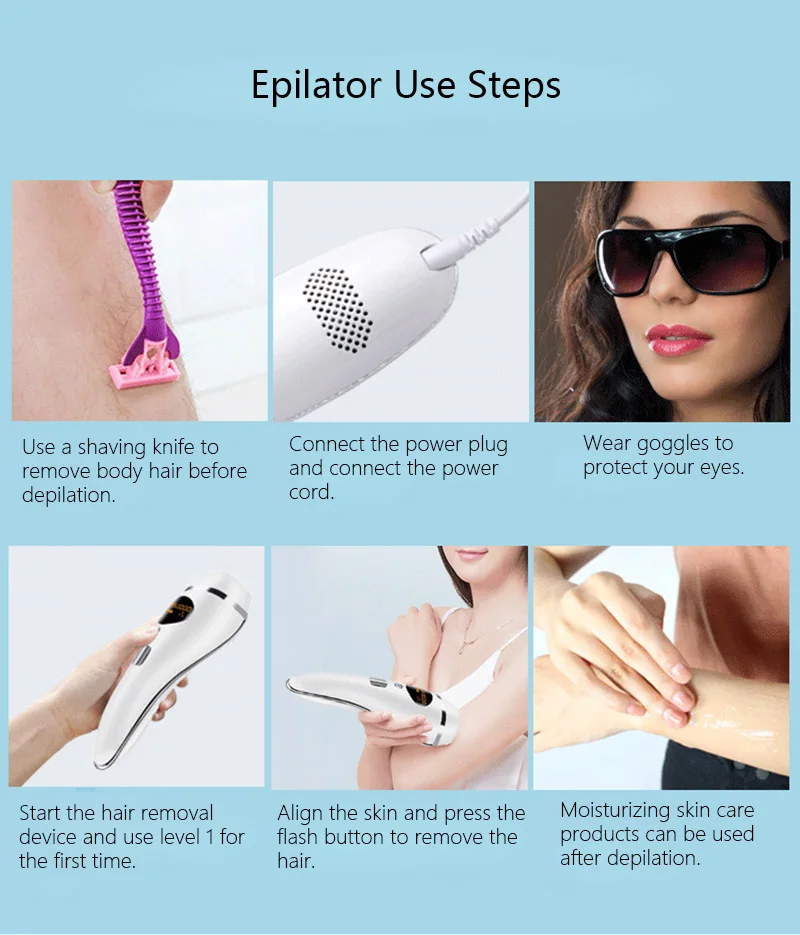 Epilator Use Steps

Use a shaving knife to remove body hair before depilation.

Connect the power plug and connect the power cord.

Wear goggles to protect your eyes.

Start the hair removal device and use level 1 for the first time.

Align the skin and press the flash button to remove the hair.

Moisturizing skin care products can be used after depilation.