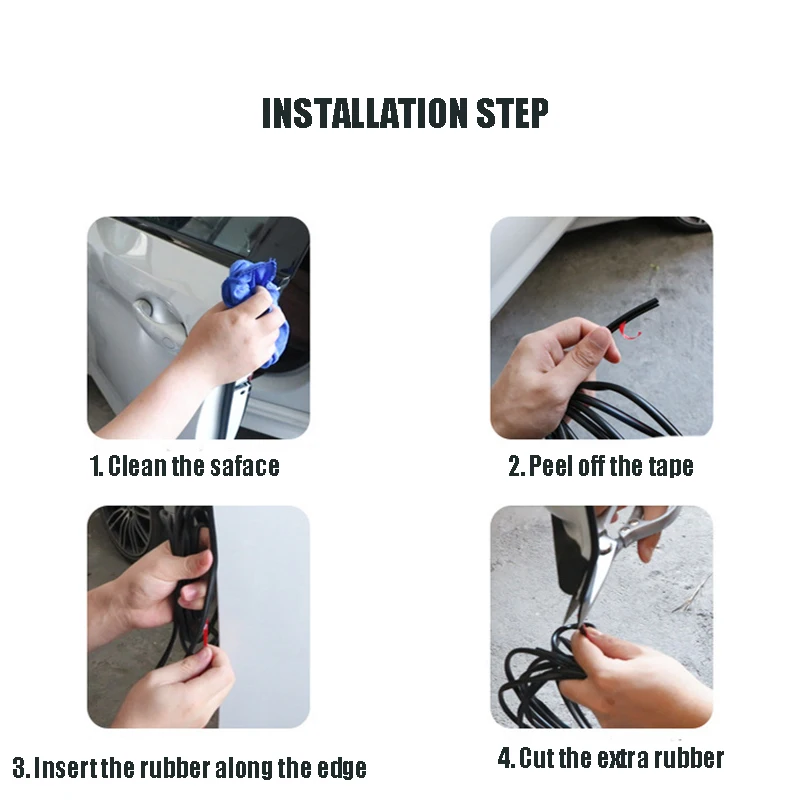 INSTALLATION STEP

1. Clean the saface

2. Peel off the tape

3. Insert the rubber along the edge

4. Cut the extra rubber