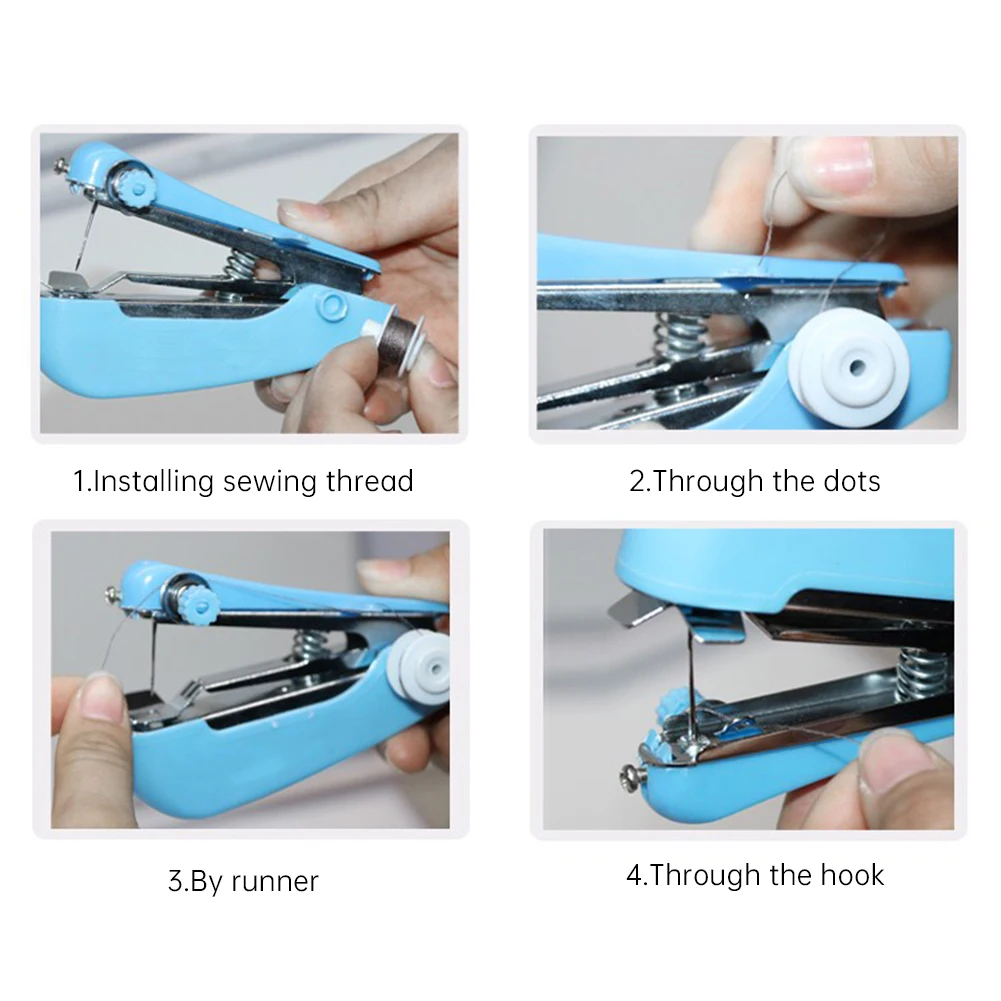 1.Installing sewing thread

2.Through the dots

3.By runner

4.Through the hook