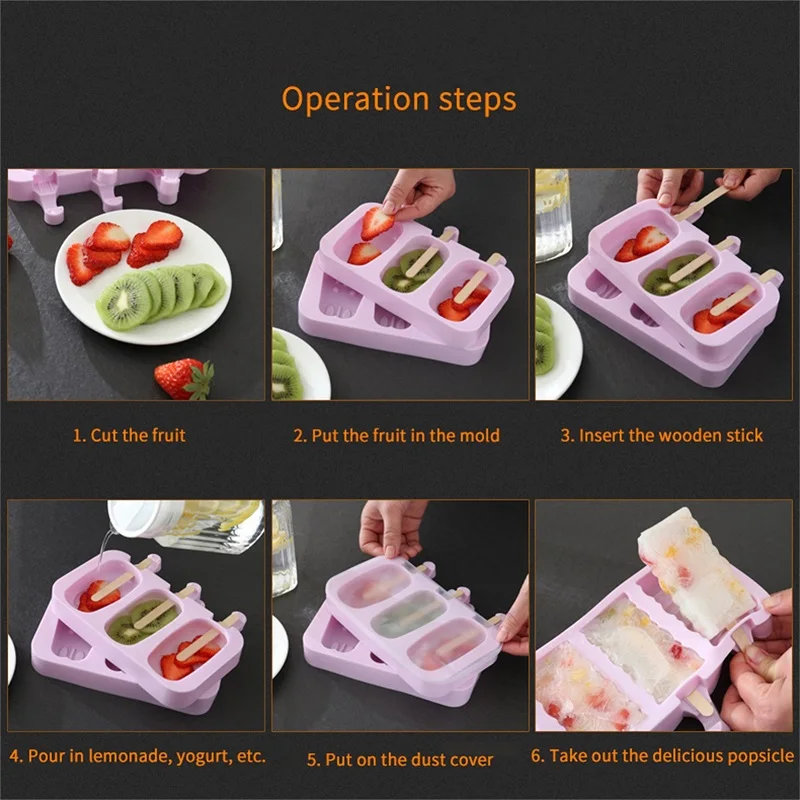 Operation steps

1. Cut the fruit

2. Put the fruit in the mold

3. Insert the wooden stick

4. Pour in lemonade, yogurt, etc.

5. Put on the dust cover

6. Take out the delicious popsicle