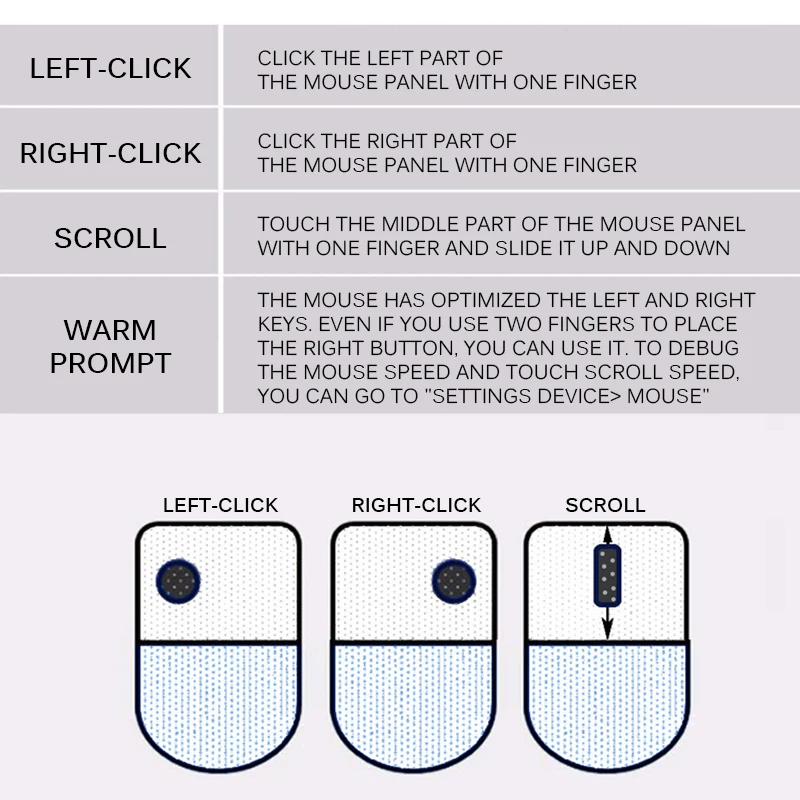 | LEFT-CLICK | CLICK THE LEFT PART OF THE MOUSE PANEL WITH ONE FINGER |
|---|---|
| RIGHT-CLICK | CLICK THE RIGHT PART OF THE MOUSE PANEL WITH ONE FINGER |
| SCROLL | TOUCH THE MIDDLE PART OF THE MOUSE PANEL WITH ONE FINGER AND SLIDE IT UP AND DOWN |
| WARM PROMPT | THE MOUSE HAS OPTIMIZED THE LEFT AND RIGHT KEYS. EVEN IF YOU USE TWO FINGERS TO PLACE THE RIGHT BUTTON, YOU CAN USE IT. TO DEBUG THE MOUSE SPEED AND TOUCH SCROLL SPEED, YOU CAN GO TO "SETTINGS DEVICE> MOUSE" |

LEFT-CLICK

RIGHT-CLICK

SCROLL