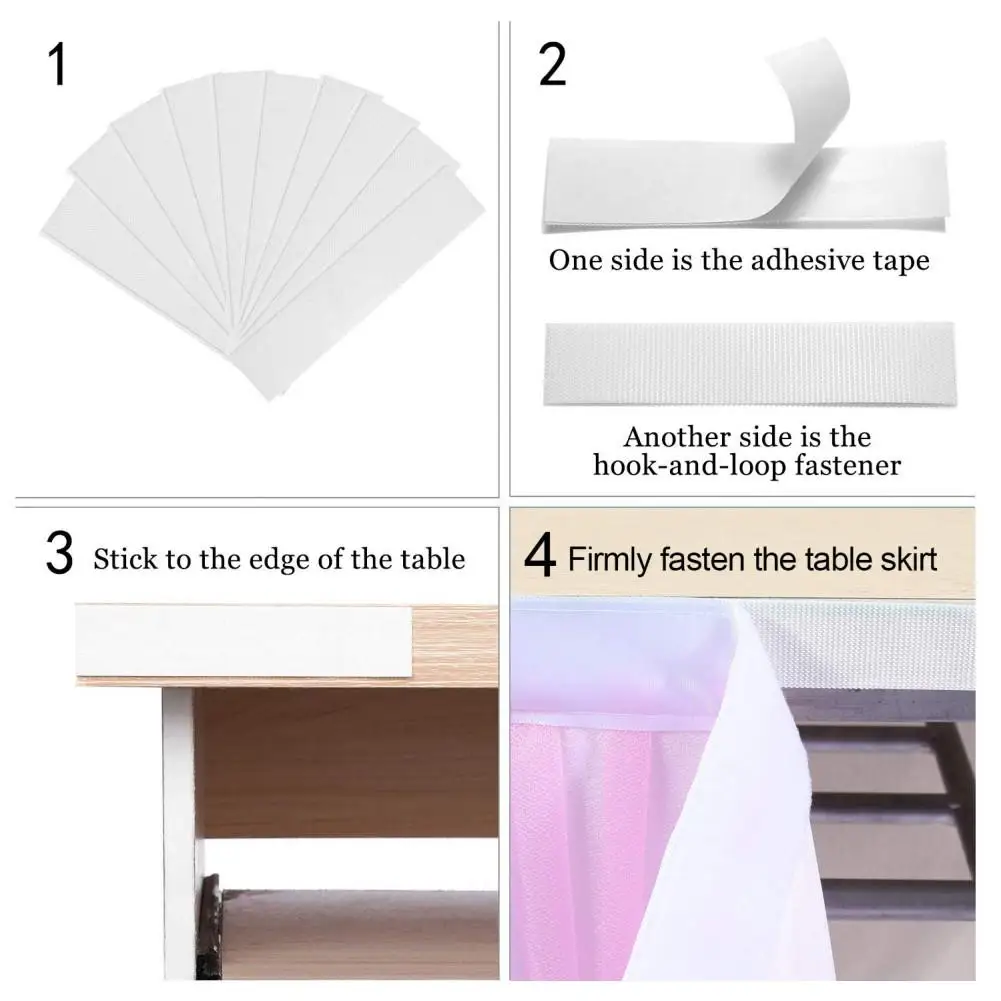 1

2

One side is the adhesive tape

Another side is the hook-and-loop fastener

3 Stick to the edge of the table

4 Firmly fasten the table skirt