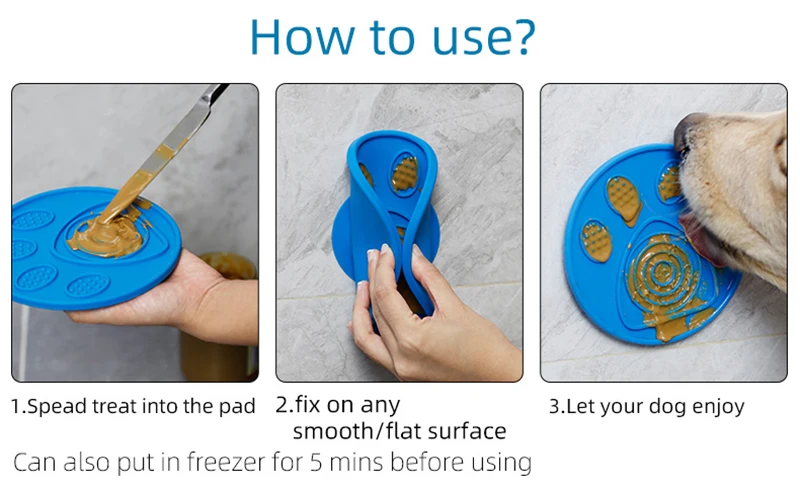 How to use?

1.Spead treat into the pad

2.fix on any smooth/flat surface

3.Let your dog enjoy

Can also put in freezer for 5 mins before using