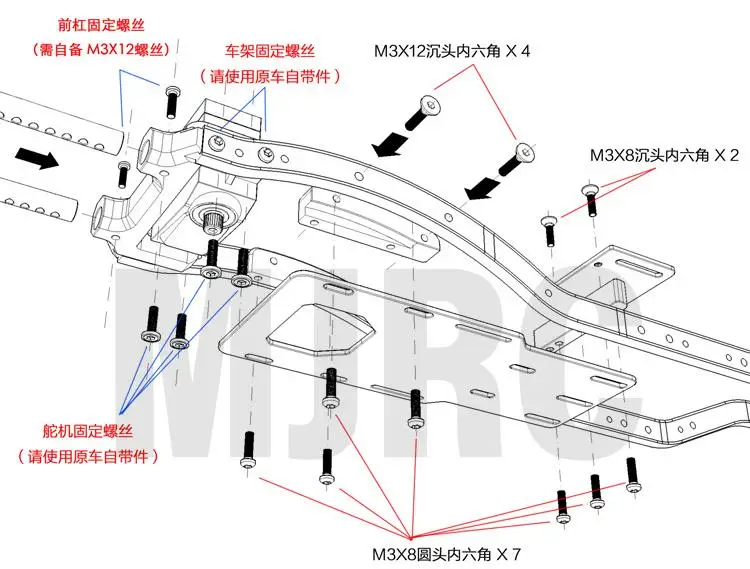 前杠固定螺丝
（需自备 M3X12螺丝）

车架固定螺丝
（请使用原车自带件）

M3X12沉头内六角 X 4

M3X8沉头内六角 X 2

MJRC

舵机固定螺丝
（请使用原车自带件）

M3X8圆头内六角 X 7