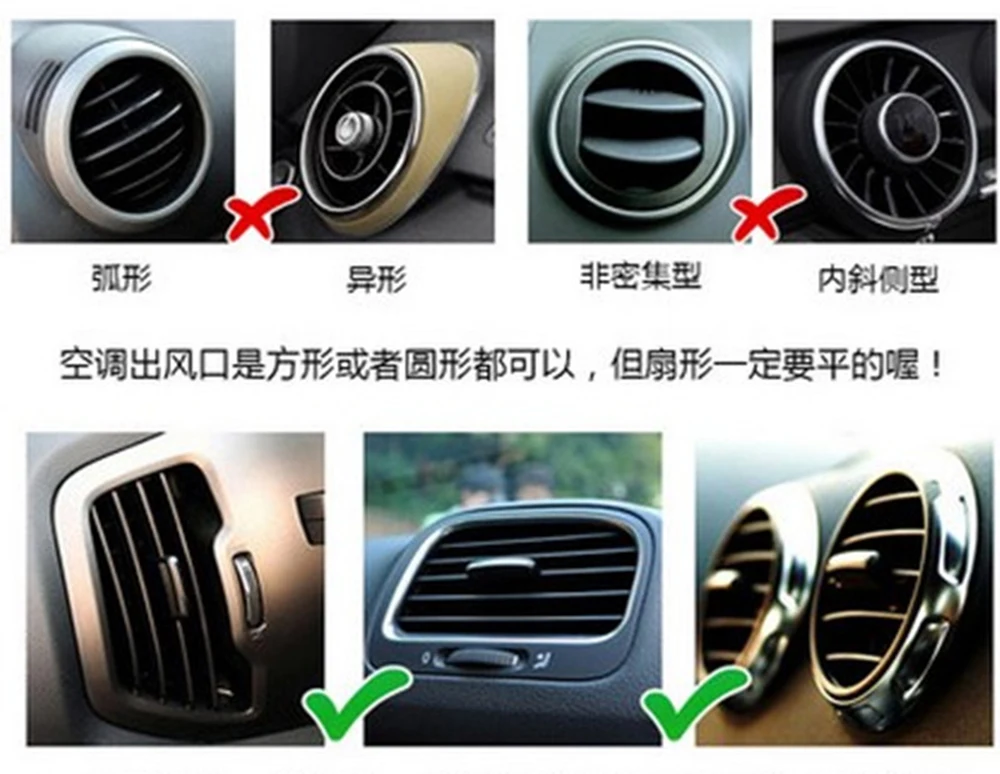 弧形

异形

非密集型

内斜侧型

空调出风口是方形或者圆形都可以，但扇形一定要平的喔！