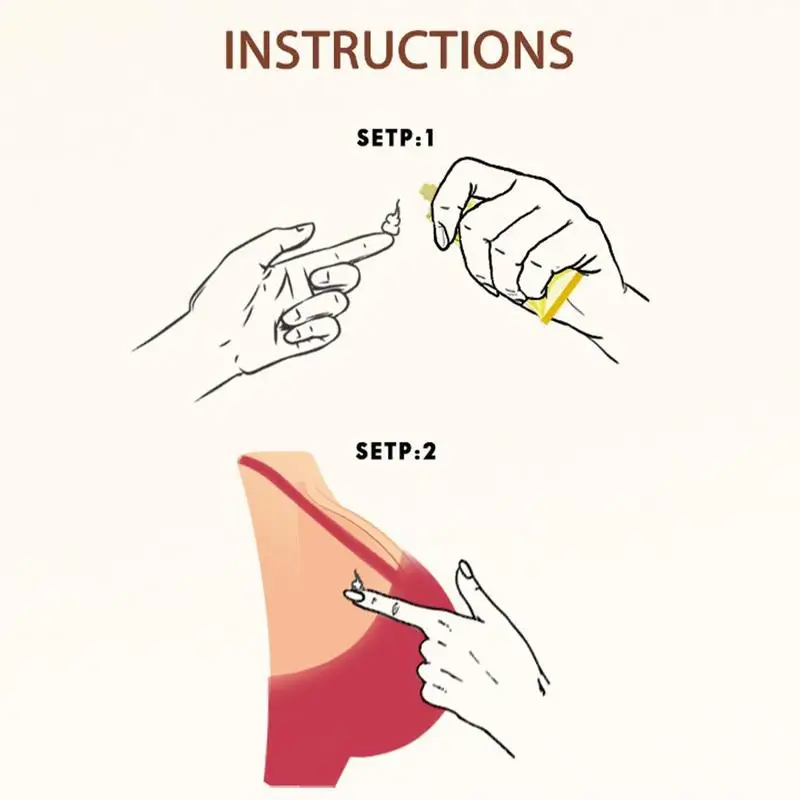 INSTRUCTIONS

SETP:1

SETP:2