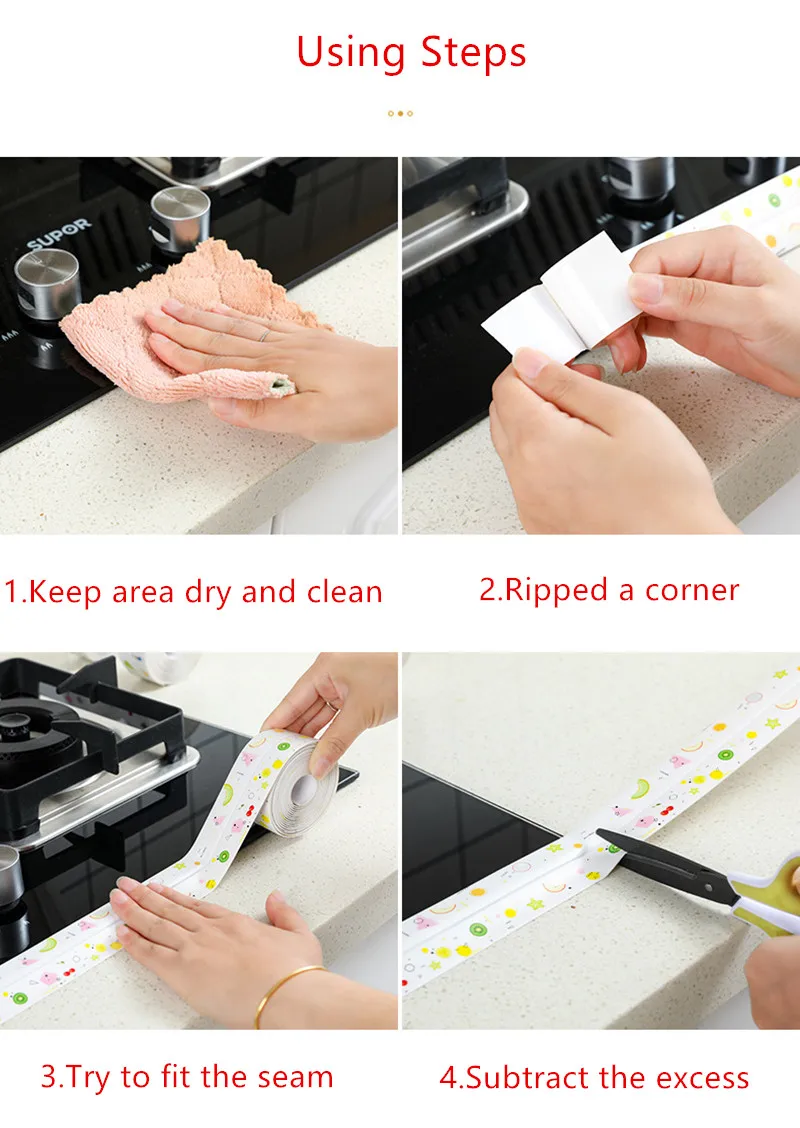 Using Steps

SUPOR

1.Keep area dry and clean

2.Ripped a corner

3.Try to fit the seam

4.Subtract the excess