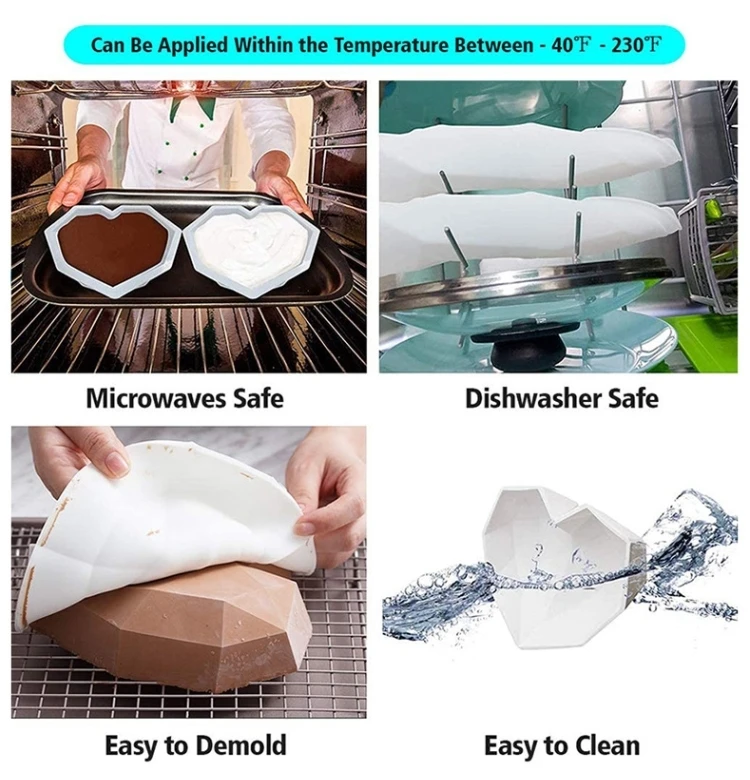 Can Be Applied Within the Temperature Between - 40℉ - 230℉

Microwaves Safe

Dishwasher Safe

Easy to Demold

Easy to Clean