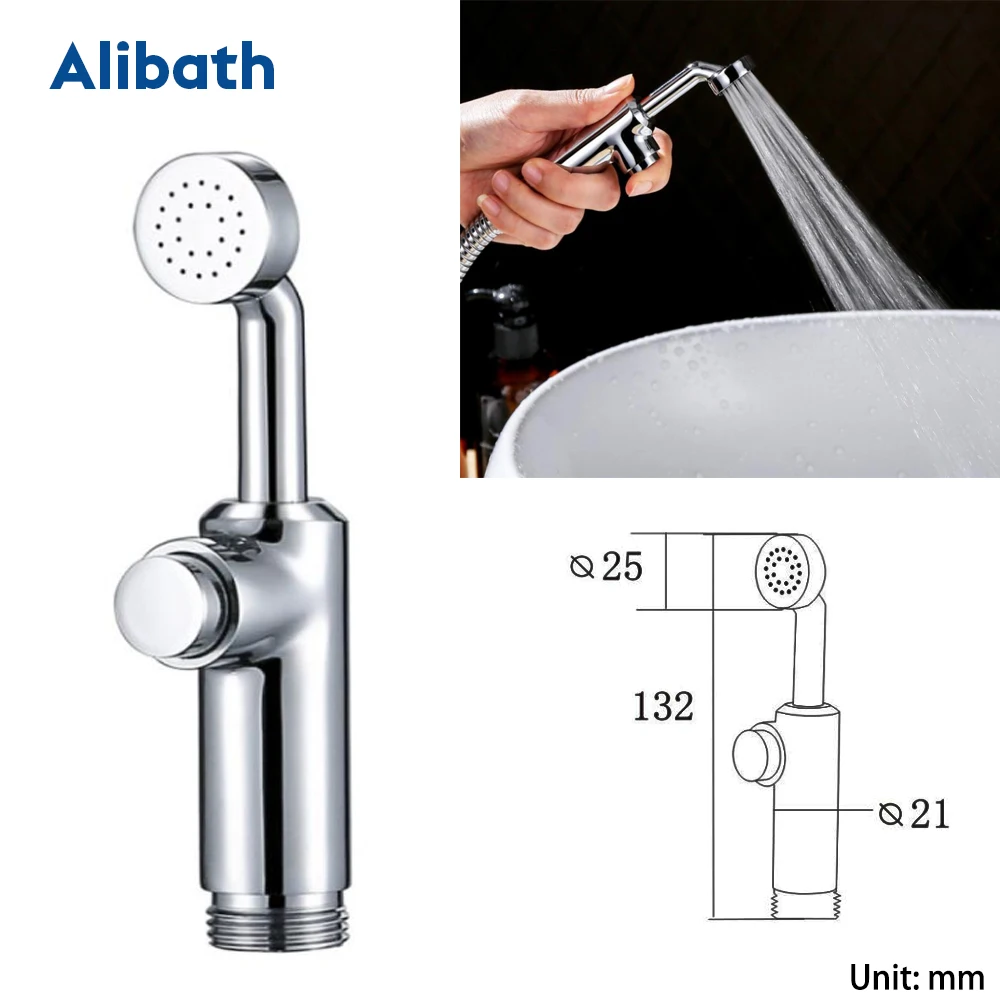 Alibath

⌀25

132

⌀21

Unit: mm