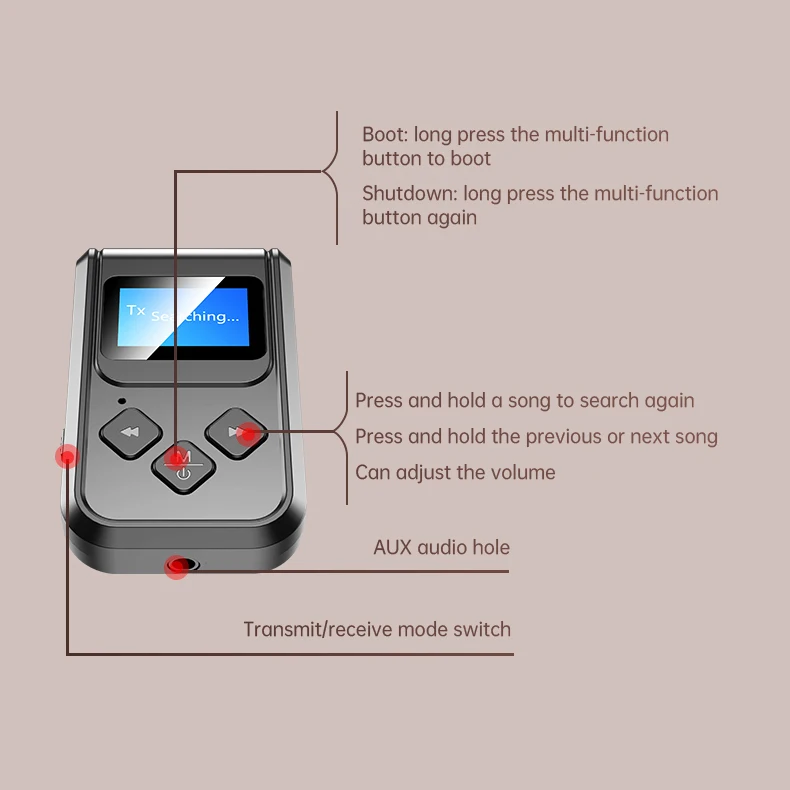 Boot: long press the multi-function button to boot

Shutdown: long press the multi-function button again

Tx Searching...

M

Press and hold a song to search again

Press and hold the previous or next song

Can adjust the volume

AUX audio hole

Transmit/receive mode switch