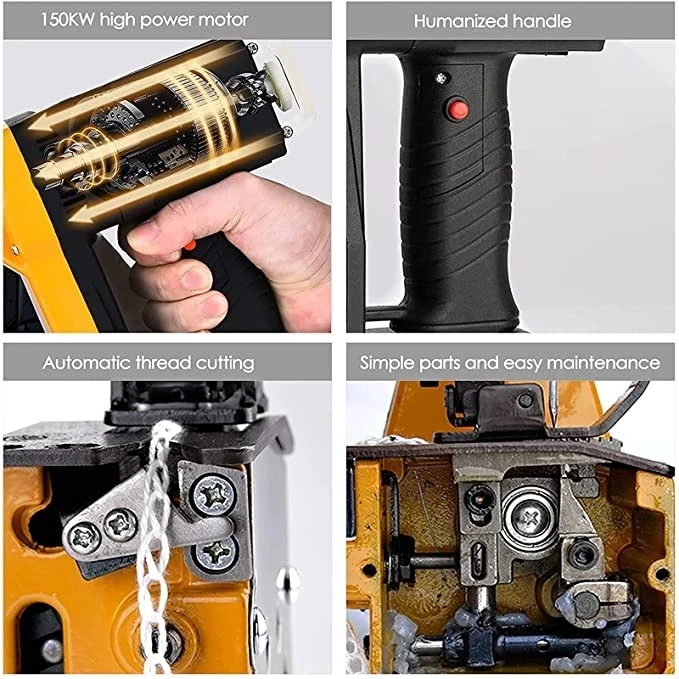 150KW high power motor

Humanized handle

Automatic thread cutting

Simple parts and easy maintenance