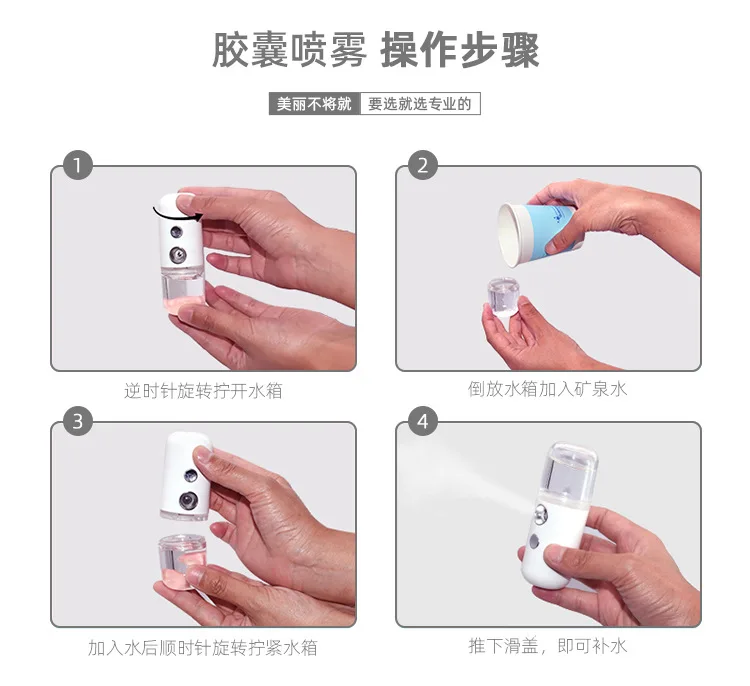 胶囊喷雾 操作步骤

美丽不将就 要选就选专业的

1

逆时针旋转拧开水箱

2

倒放水箱加入矿泉水

3

加入水后顺时针旋转拧紧水箱

4

推下滑盖，即可补水