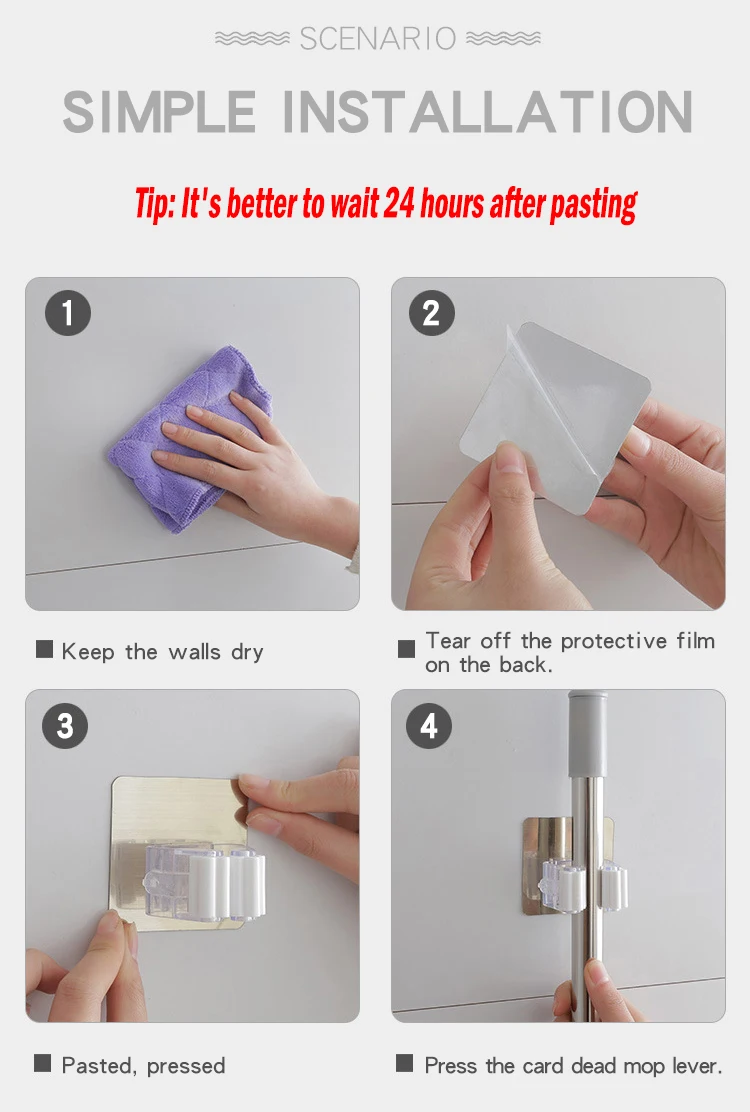 SCENARIO

SIMPLE INSTALLATION

Tip: It's better to wait 24 hours after pasting

1

2

Keep the walls dry

Tear off the protective film on the back.

3

4

Pasted, pressed

Press the card dead mop lever.