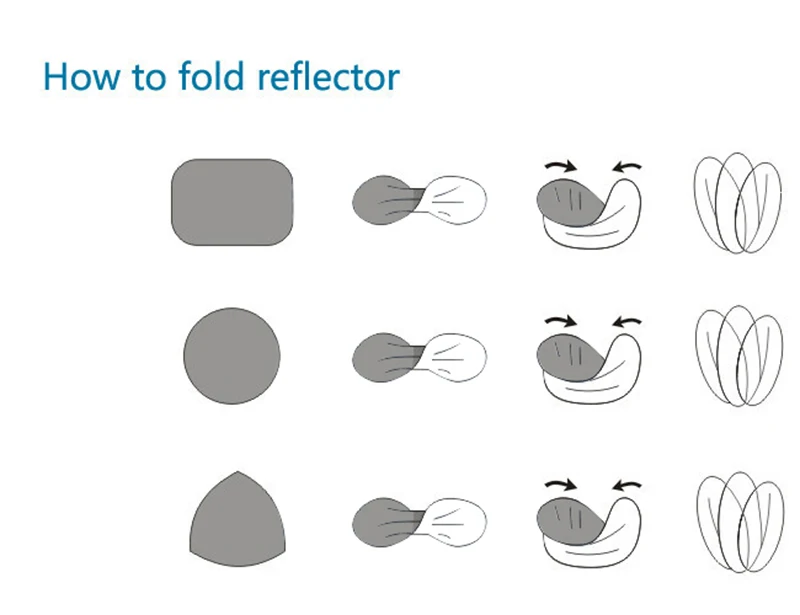 How to fold reflector