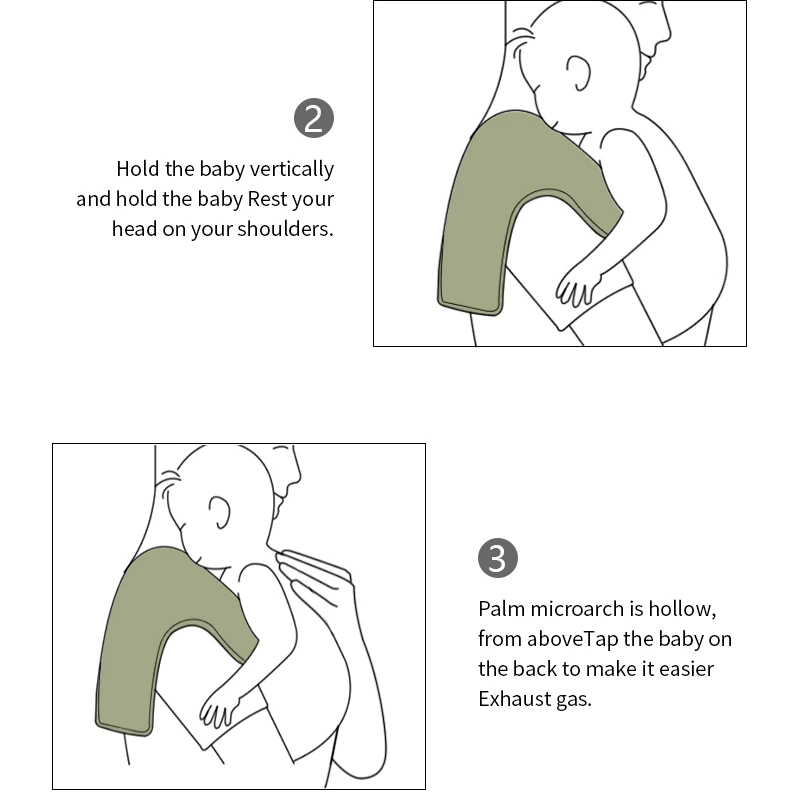 2

Hold the baby vertically and hold the baby Rest your head on your shoulders.

3

Palm microarch is hollow, from aboveTap the baby on the back to make it easier Exhaust gas.